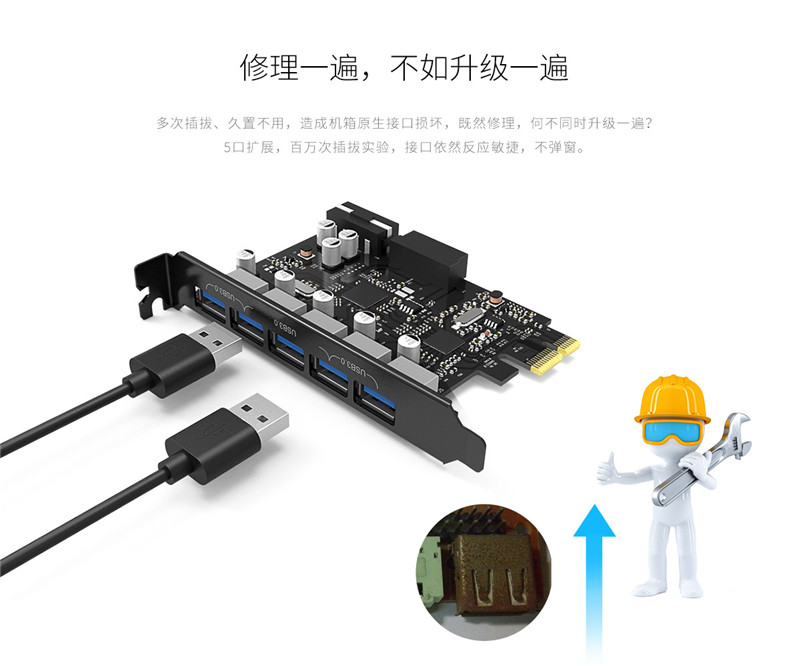 修理一遍，不如升级一遍

多次插拔、久置不用，造成机箱原生接口损坏，既然修理，何不同时升级一遍？
5口扩展，百万次插拔实验，接口依然反应敏捷，不弹窗。

USB3.0
USB3.0
USB3.0