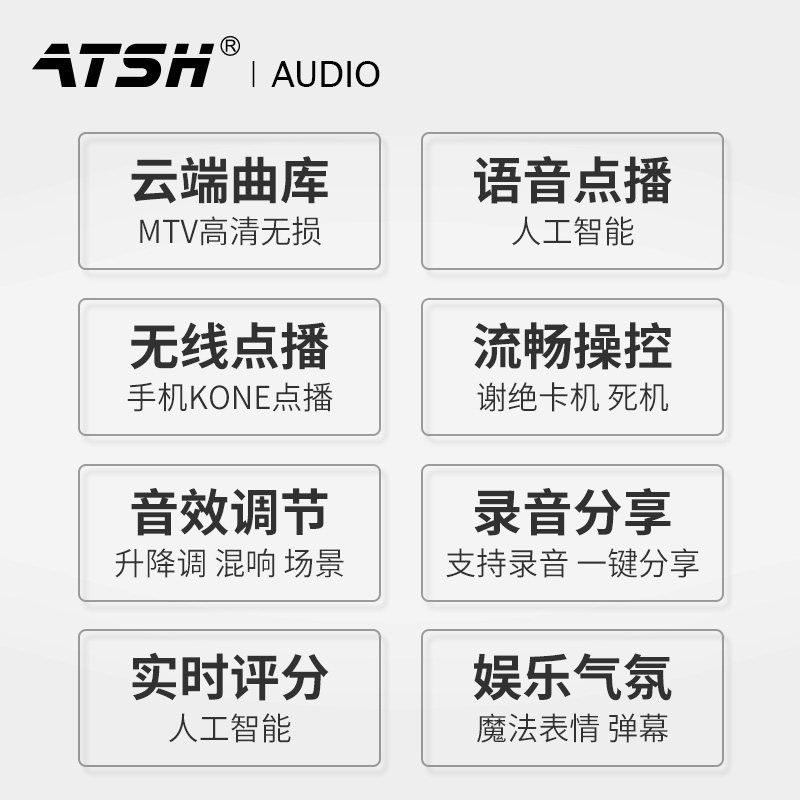 ATSH® | AUDIO

云端曲库
MTV高清无损

语音点播
人工智能

无线点播
手机KONE点播

流畅操控
谢绝卡机 死机

音效调节
升降调 混响 场景

录音分享
支持录音 一键分享

实时评分
人工智能

娱乐气氛
魔法表情 弹幕