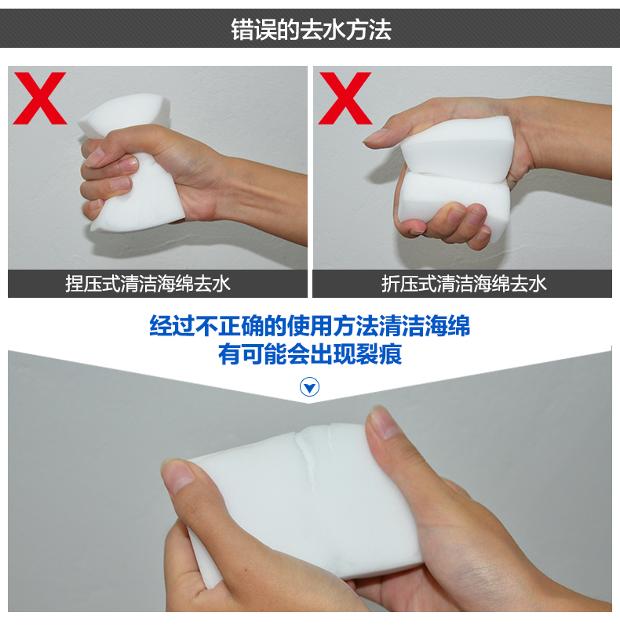 错误的去水方法

X

捏压式清洁海绵去水

X

折压式清洁海绵去水

经过不正确的使用方法清洁海绵
有可能会出现裂痕