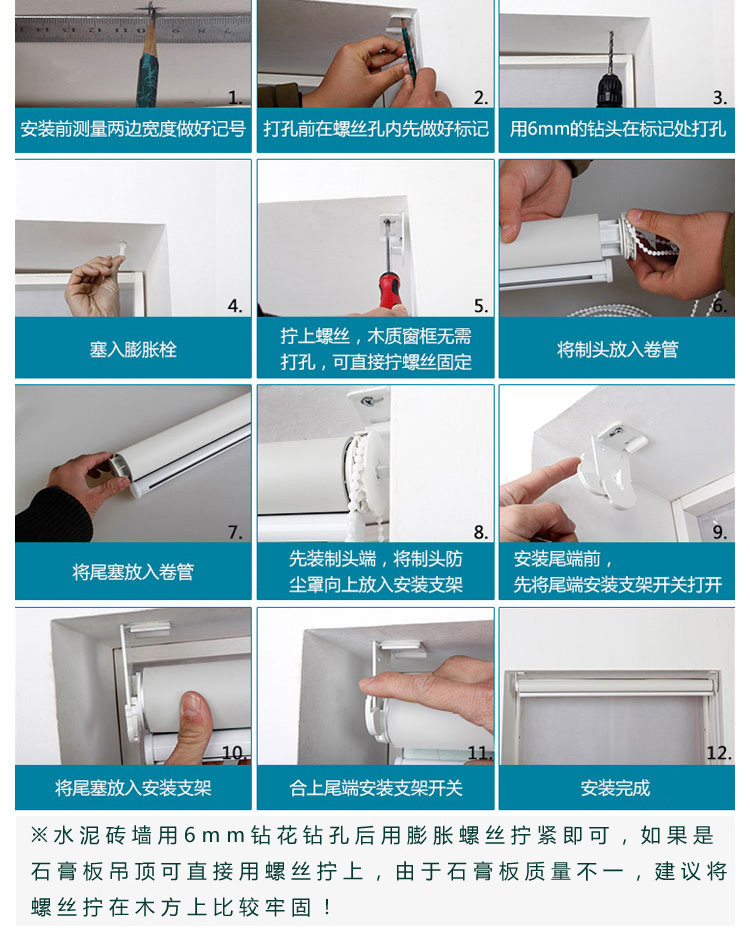 1.
安装前测量两边宽度做好记号

2.
打孔前在螺丝孔内先做好标记

3.
用6mm的钻头在标记处打孔

4.
塞入膨胀栓

5.
拧上螺丝，木质窗框无需打孔，可直接拧螺丝固定

6.
将制头放入卷管

7.
将尾塞放入卷管

8.
先装制头端，将制头防尘罩向上放入安装支架

9.
安装尾端前，先将尾端安装支架开关打开

10.
将尾塞放入安装支架

11.
合上尾端安装支架开关

12.
安装完成

※水泥砖墙用6mm钻花钻孔后用膨胀螺丝拧紧即可，如果是石膏板吊顶可直接用螺丝拧上，由于石膏板质量不一，建议将螺丝拧在木方上比较牢固！