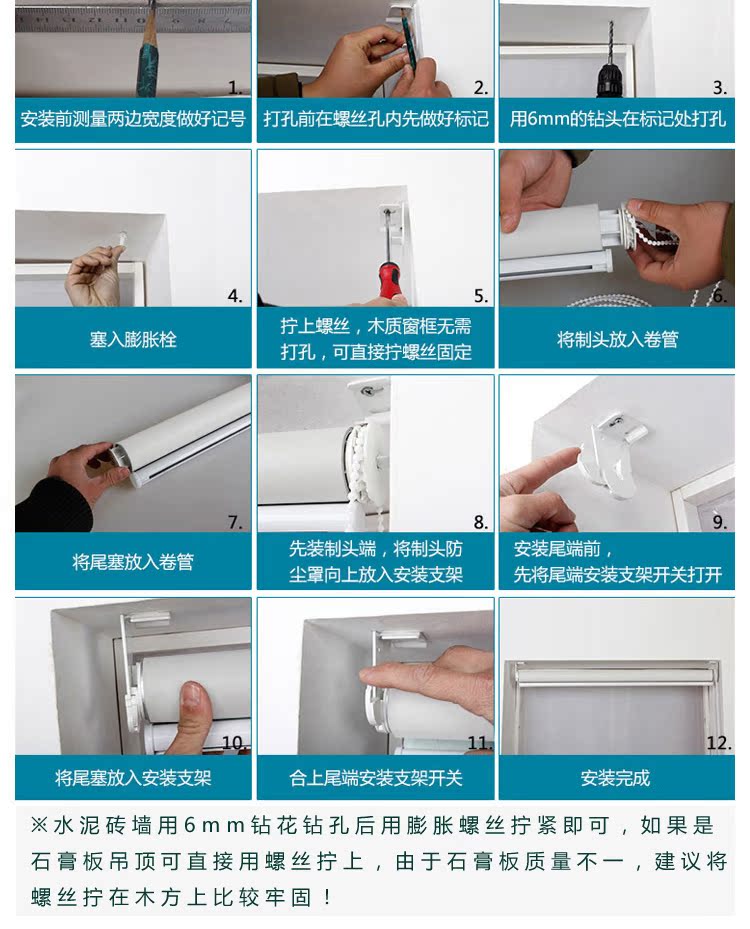 1.
安装前测量两边宽度做好记号

2.
打孔前在螺丝孔内先做好标记

3.
用6mm的钻头在标记处打孔

4.
塞入膨胀栓

5.
拧上螺丝，木质窗框无需打孔，可直接拧螺丝固定

6.
将制头放入卷管

7.
将尾塞放入卷管

8.
先装制头端，将制头防尘罩向上放入安装支架

9.
安装尾端前，先将尾端安装支架开关打开

10.
将尾塞放入安装支架

11.
合上尾端安装支架开关

12.
安装完成

※水泥砖墙用6mm钻花钻孔后用膨胀螺丝拧紧即可，如果是石膏板吊顶可直接用螺丝拧上，由于石膏板质量不一，建议将螺丝拧在木方上比较牢固！