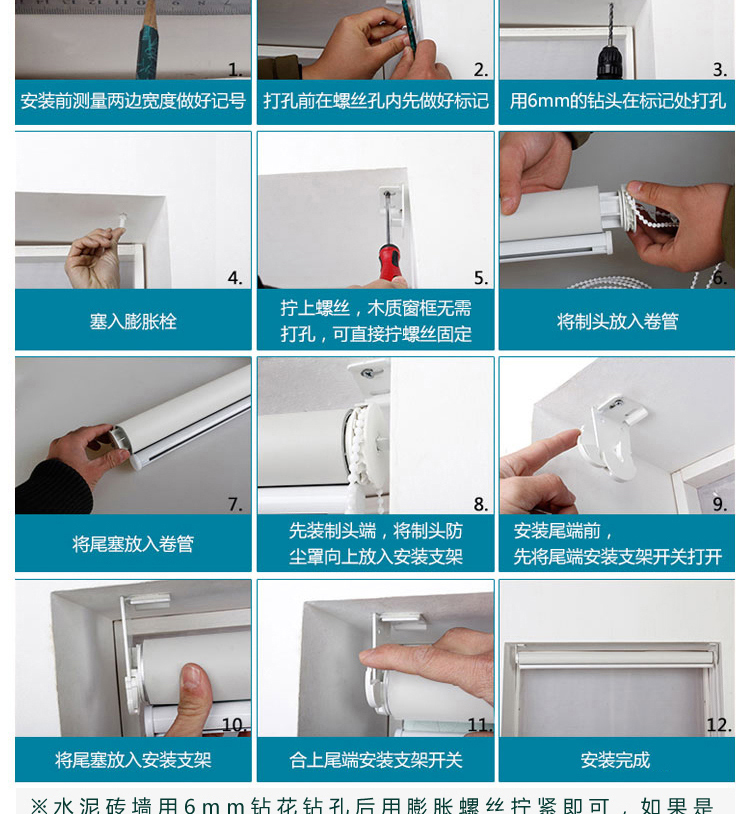 1.
安装前测量两边宽度做好记号

2.
打孔前在螺丝孔内先做好标记

3.
用6mm的钻头在标记处打孔

4.
塞入膨胀栓

5.
拧上螺丝，木质窗框无需打孔，可直接拧螺丝固定

6.
将制头放入卷管

7.
将尾塞放入卷管

8.
先装制头端，将制头防尘罩向上放入安装支架

9.
安装尾端前，先将尾端安装支架开关打开

10.
将尾塞放入安装支架

11.
合上尾端安装支架开关

12.
安装完成

※水泥砖墙用6mm钻花钻孔后用膨胀螺丝拧紧即可，如果是