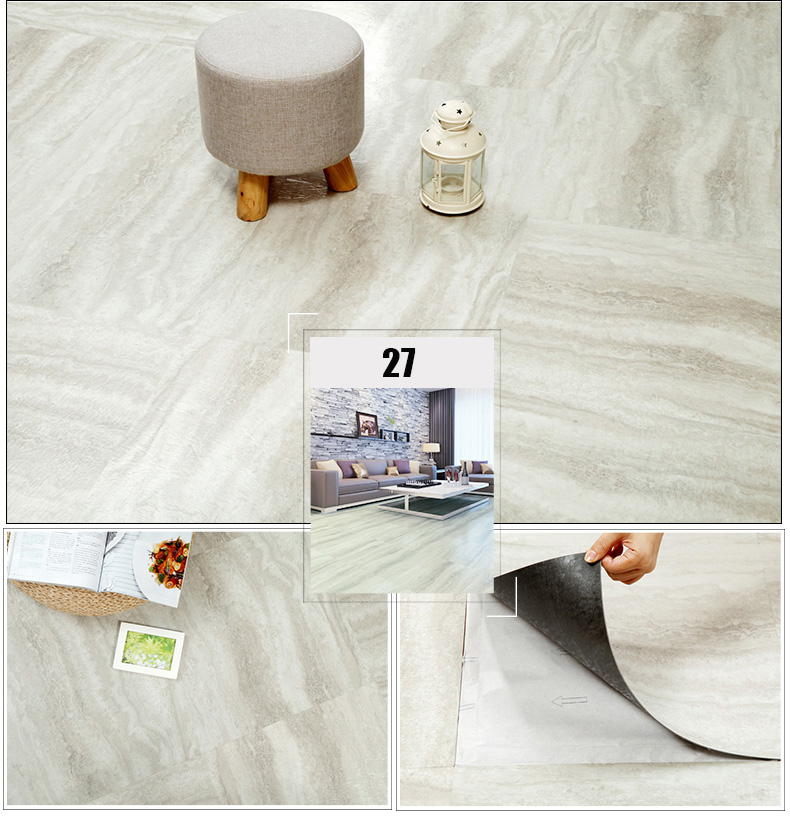 27