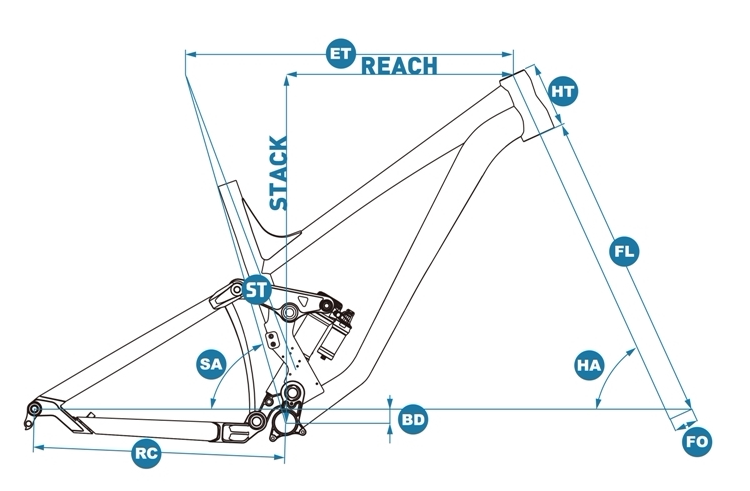 ET
REACH
HT
STACK
FL
ST
SA
HA
BD
FO
RC