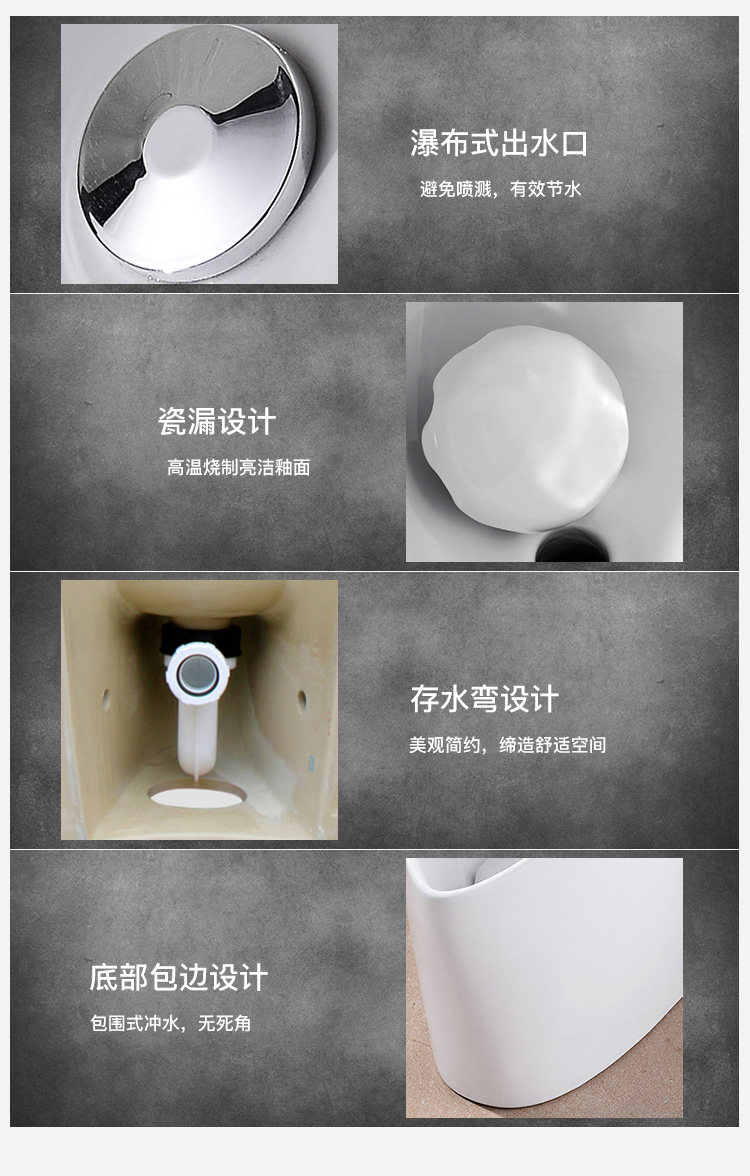 瀑布式出水口

避免喷溅，有效节水

瓷漏设计

高温烧制亮洁釉面

存水弯设计

美观简约，缔造舒适空间

底部包边设计

包围式冲水，无死角