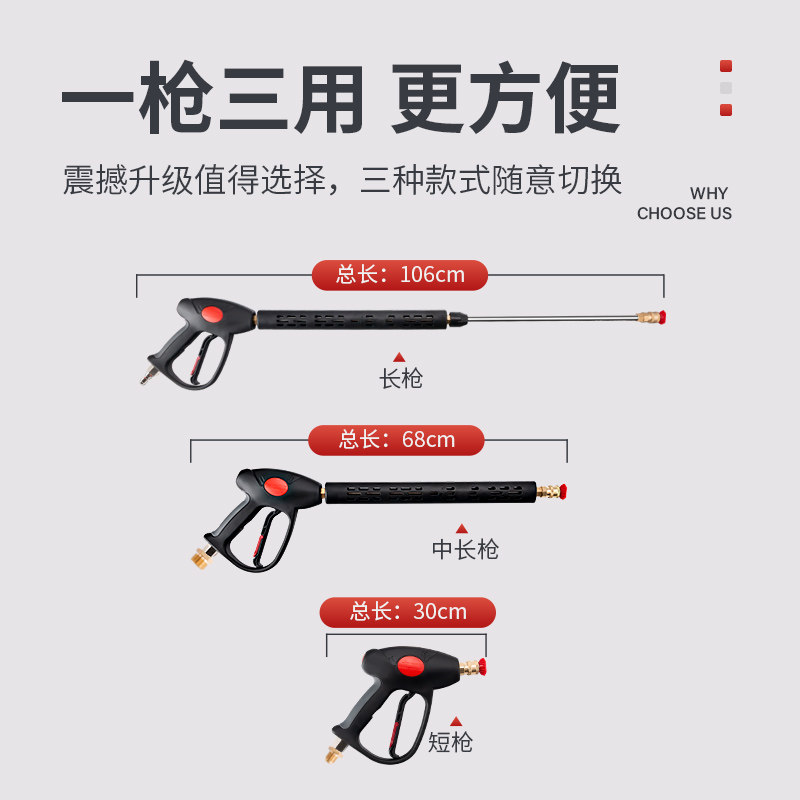 一枪三用 更方便

震撼升级值得选择，三种款式随意切换

WHY
CHOOSE US

总长：106cm

长枪

总长：68cm

中长枪

总长：30cm

短枪