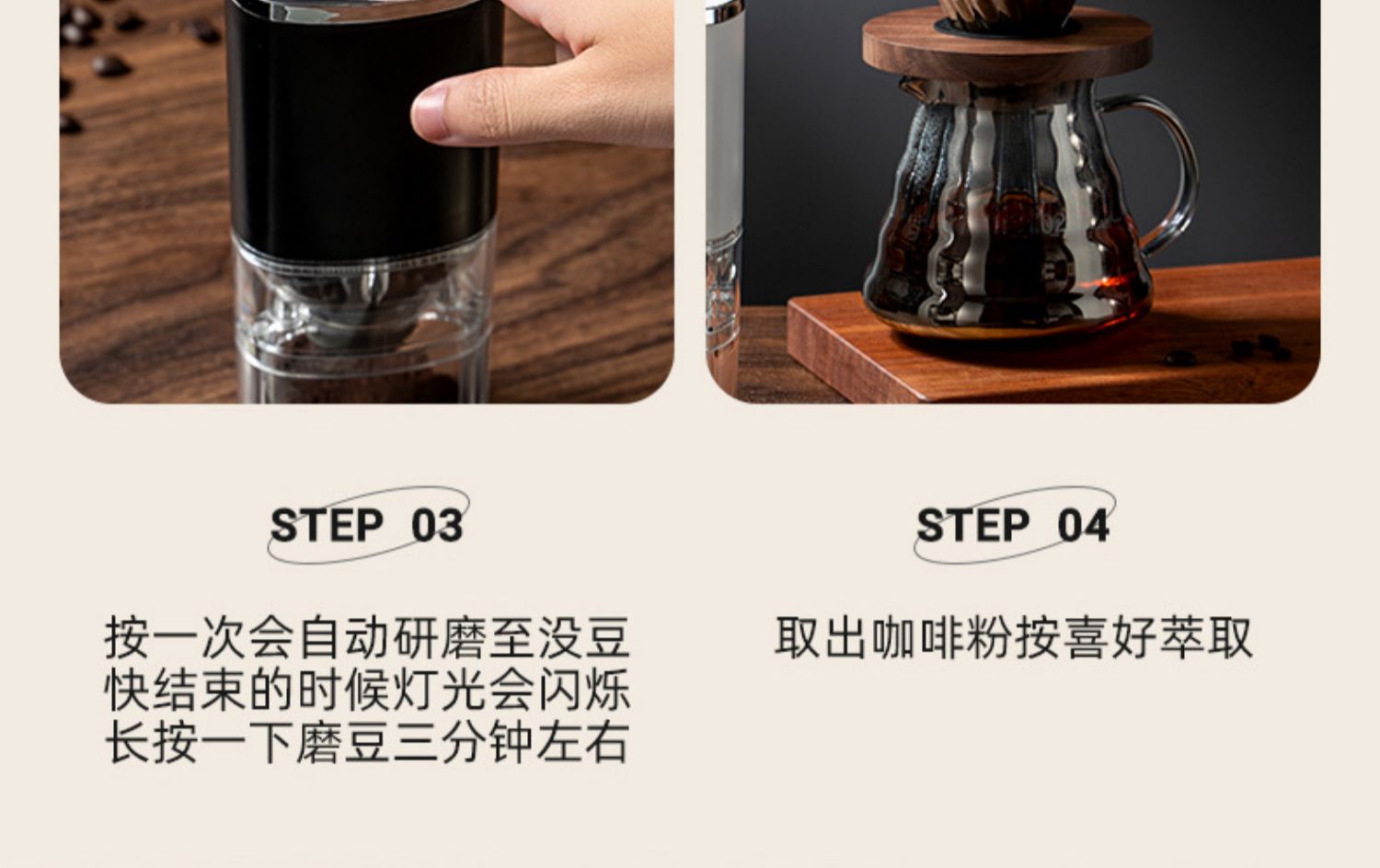 STEP 03

按一次会自动研磨至没豆
快结束的时候灯光会闪烁
长按一下磨豆三分钟左右

STEP 04

取出咖啡粉按喜好萃取