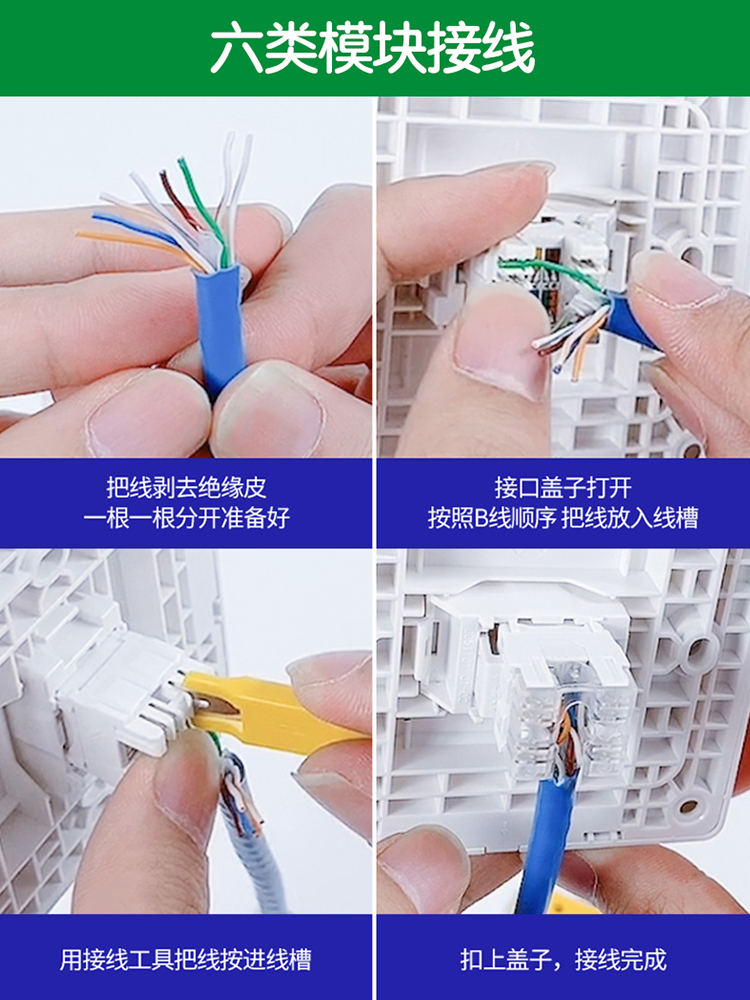 六类模块接线

把线剥去绝缘皮
一根一根分开准备好

接口盖子打开
按照B线顺序 把线放入线槽

用接线工具把线按进线槽

扣上盖子，接线完成