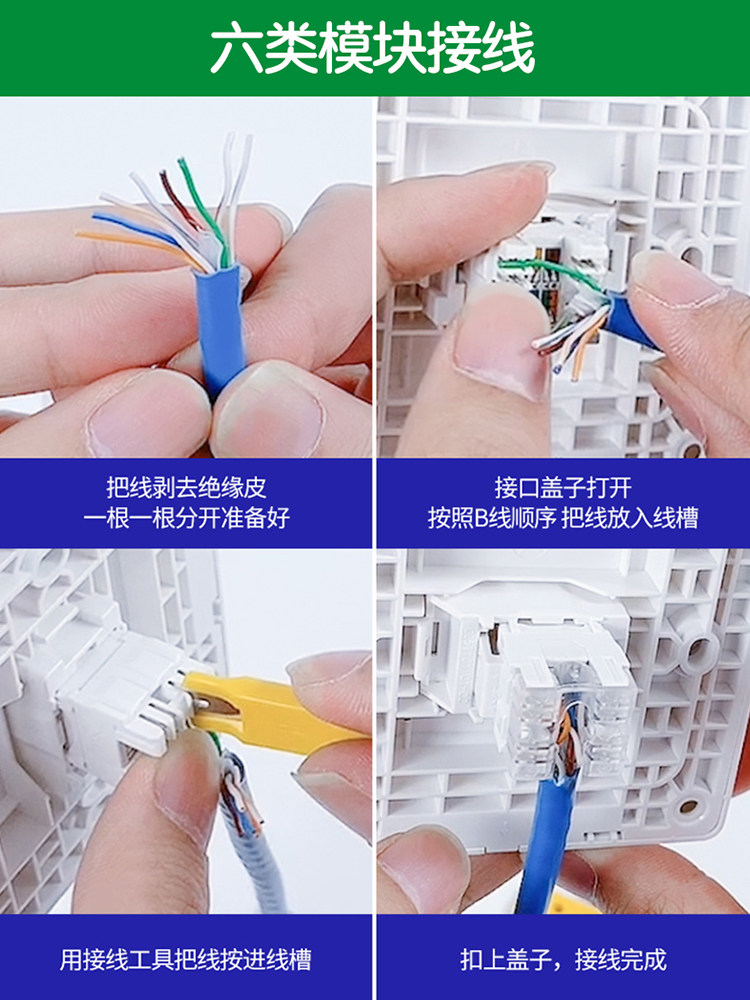 六类模块接线

把线剥去绝缘皮
一根一根分开准备好

接口盖子打开
按照B线顺序 把线放入线槽

用接线工具把线按进线槽

扣上盖子，接线完成