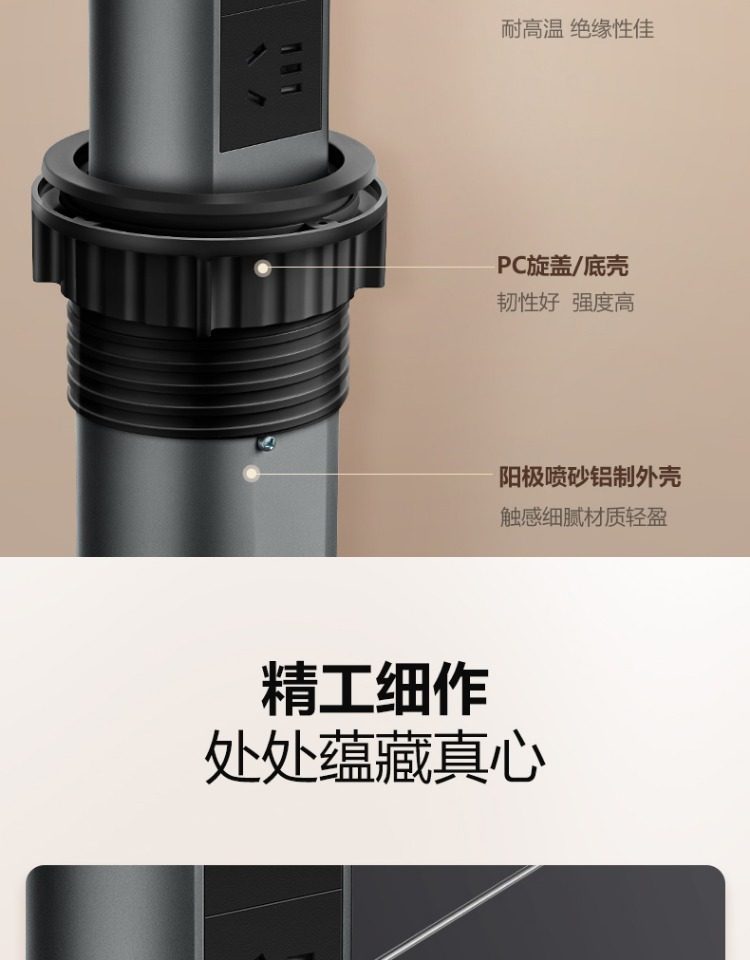 耐高温 绝缘性佳

PC旋盖/底壳
韧性好 强度高

阳极喷砂铝制外壳
触感细腻材质轻盈

精工细作
处处蕴藏真心