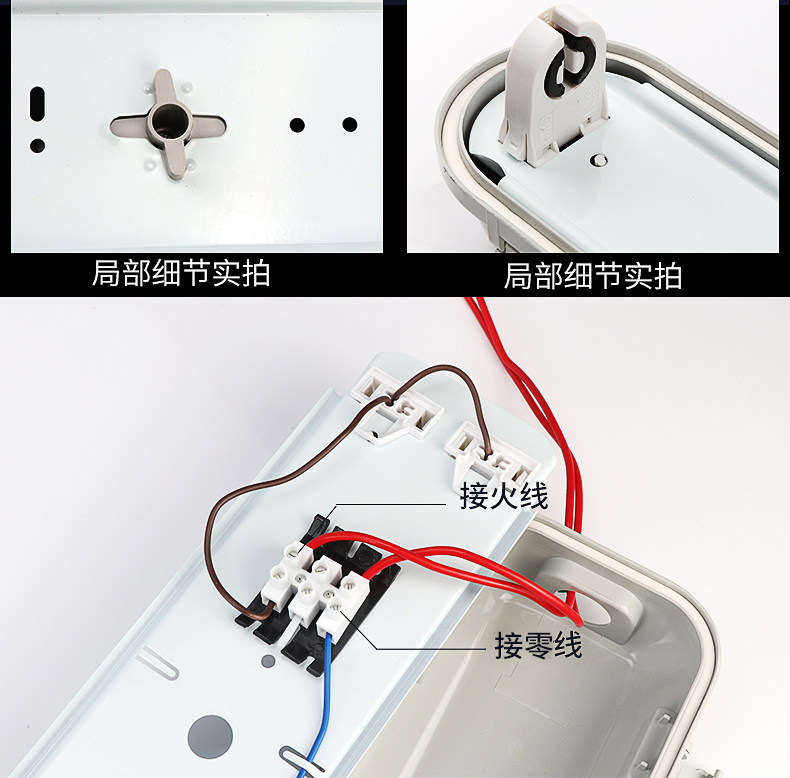 局部细节实拍

局部细节实拍

接火线

接零线