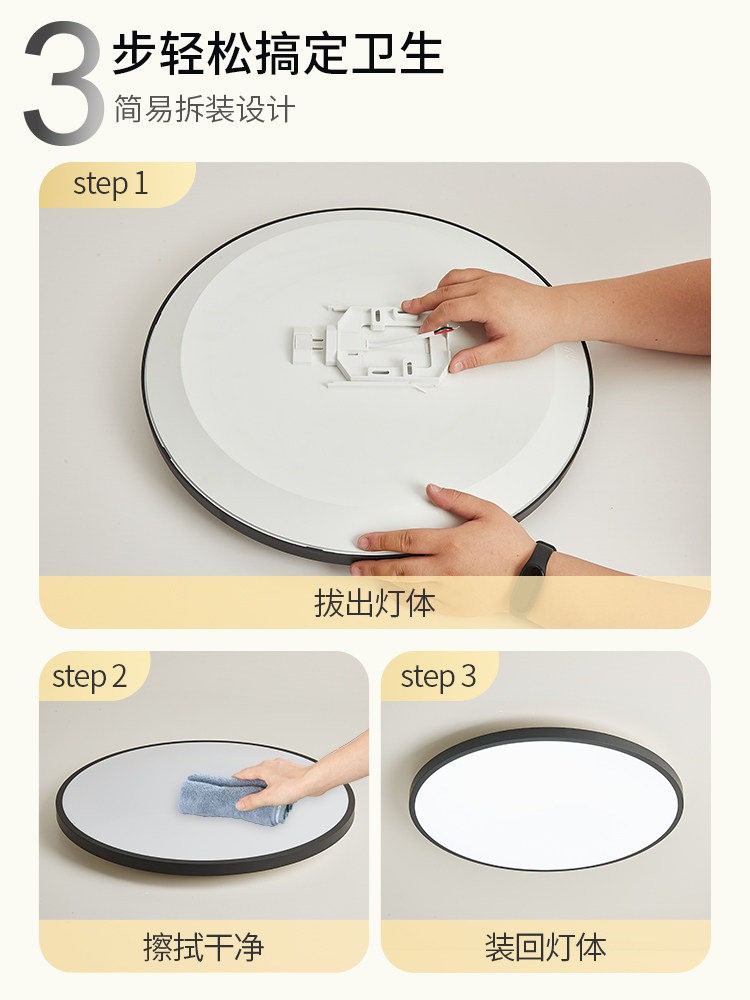 3步轻松搞定卫生
简易拆装设计

step 1
拔出灯体

step 2
擦拭干净

step 3
装回灯体