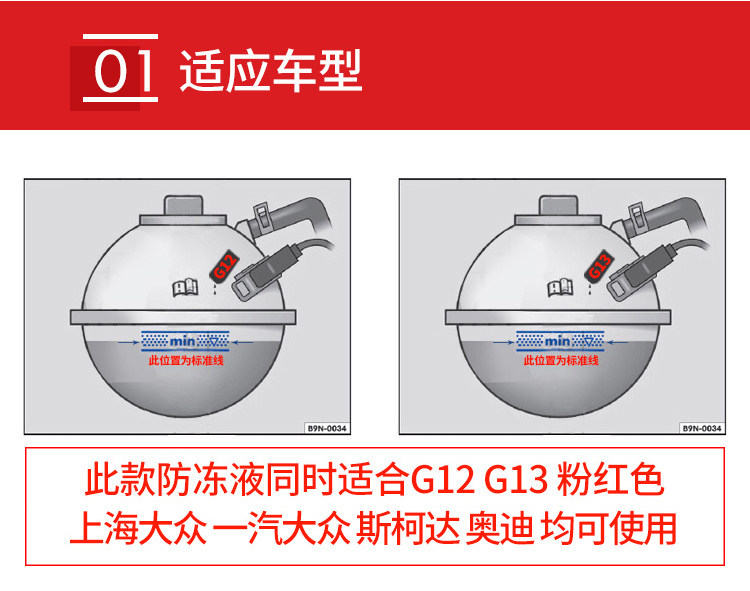 01 适应车型

G12

min

此位置为标准线

B9N-0034

G13

min

此位置为标准线

B9N-0034

此款防冻液同时适合G12 G13 粉红色
上海大众 一汽大众 斯柯达 奥迪 均可使用