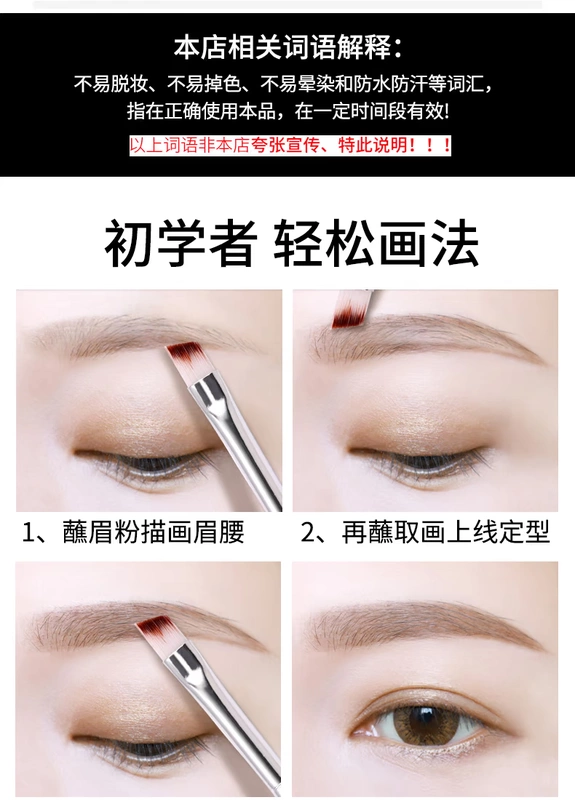 本店相关词语解释：

不易脱妆、不易掉色、不易晕染和防水防汗等词汇，指在正确使用本品，在一定时间段有效！

以上词语非本店夸张宣传、特此说明！！！

初学者 轻松画法

1、蘸眉粉描画眉腰

2、再蘸取画上线定型