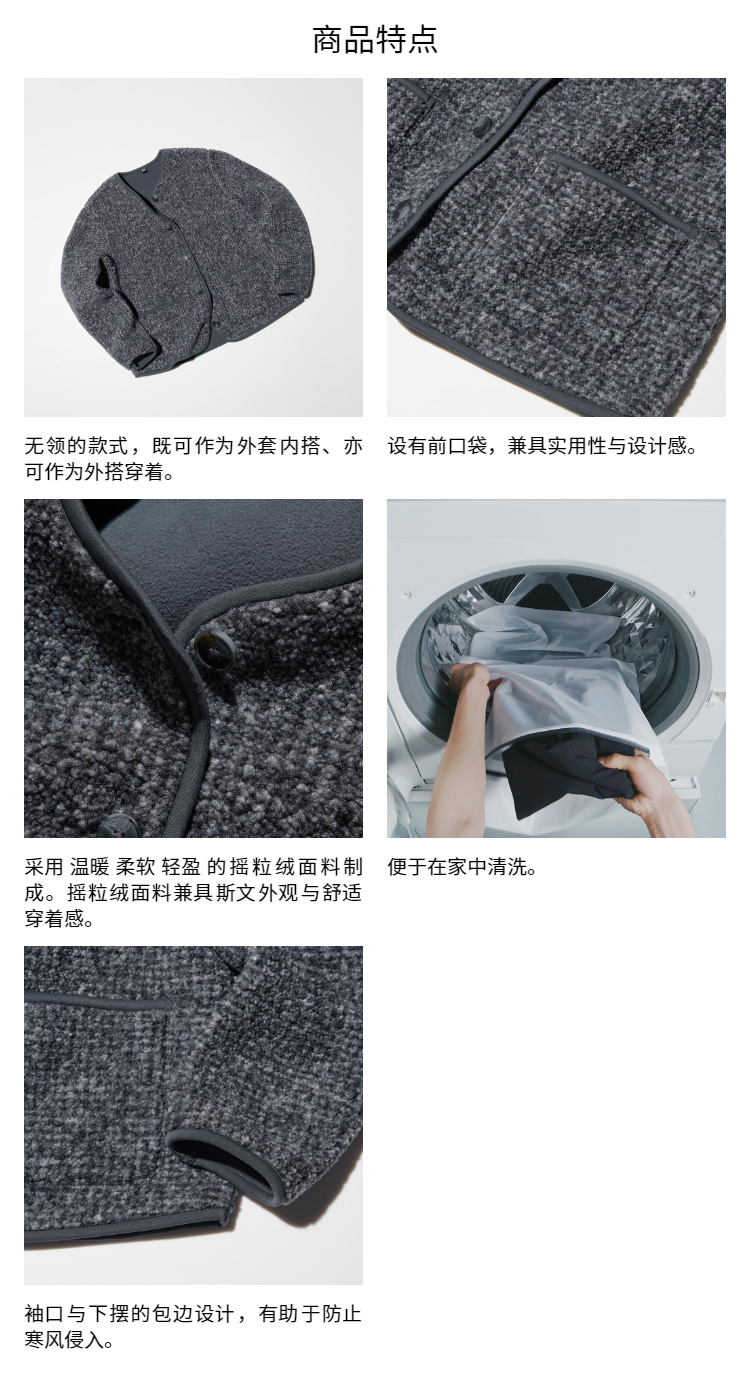 商品特点

无领的款式，既可作为外套内搭、亦可作为外搭穿着。

设有前口袋，兼具实用性与设计感。

采用 温暖 柔软 轻盈 的摇粒绒面料制成。摇粒绒面料兼具斯文外观与舒适穿着感。

便于在家中清洗。

袖口与下摆的包边设计，有助于防止寒风侵入。