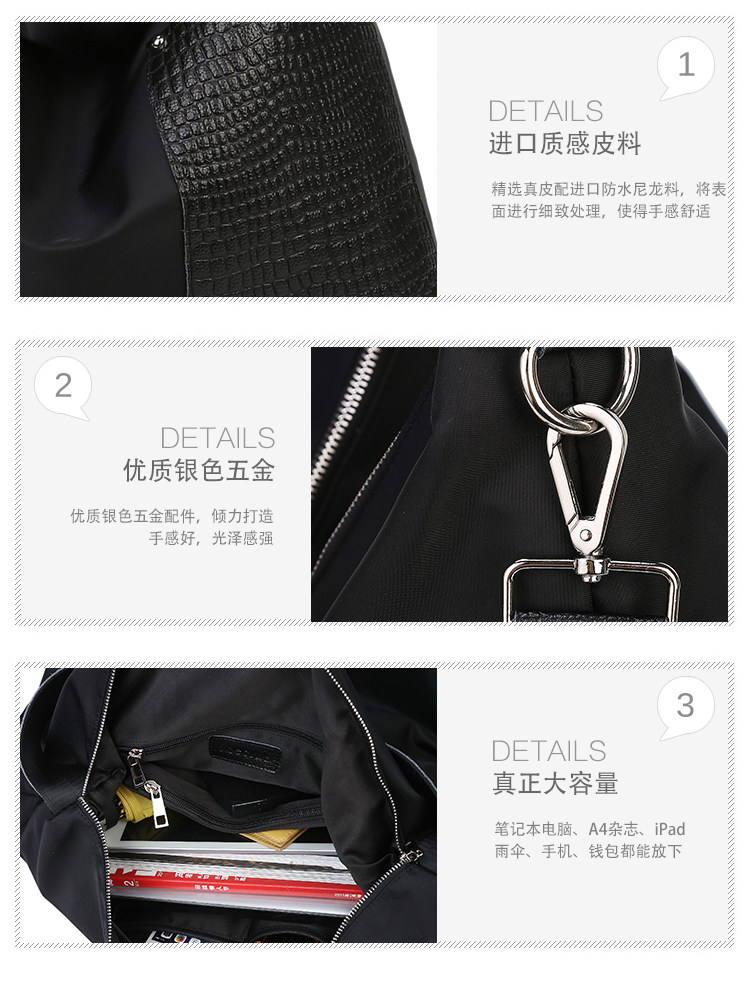 1

DETAILS
进口质感皮料

精选真皮配进口防水尼龙料，将表面进行细致处理，使得手感舒适

2

DETAILS
优质银色五金

优质银色五金配件，倾力打造手感好，光泽感强

3

DETAILS
真正大容量

笔记本电脑、A4杂志、iPad
雨伞、手机、钱包都能放下