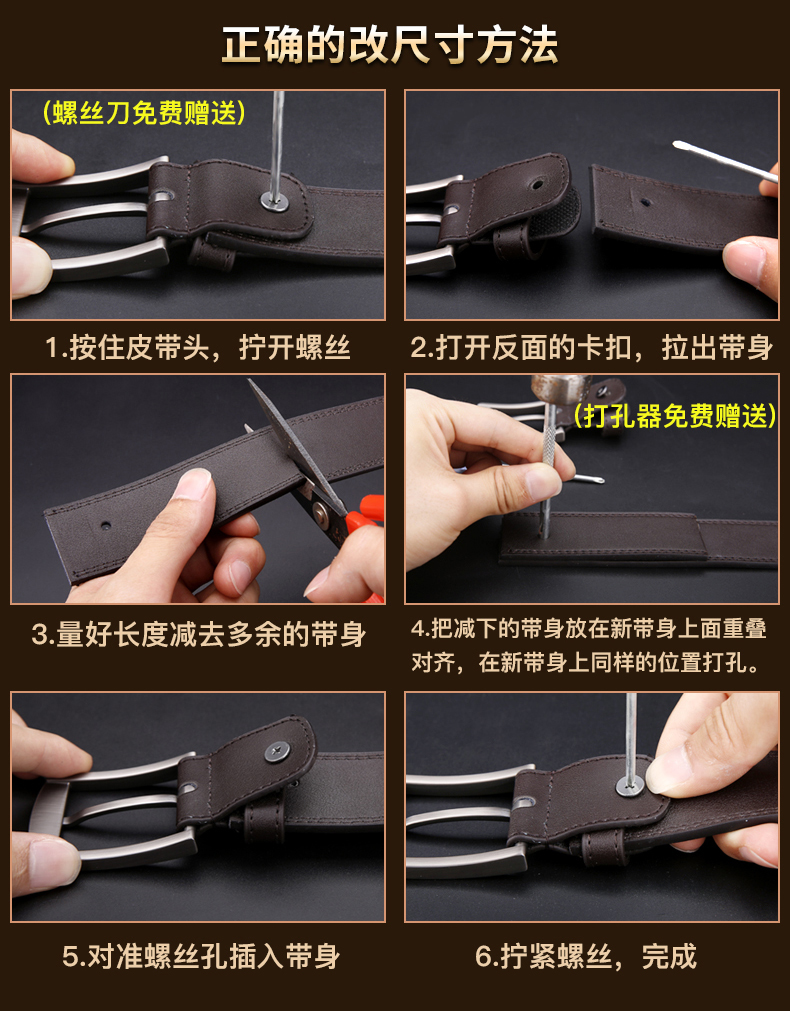 正确的改尺寸方法

(螺丝刀免费赠送)

1.按住皮带头，拧开螺丝

2.打开反面的卡扣，拉出带身

3.量好长度减去多余的带身

(打孔器免费赠送)

4.把减下的带身放在新带身上面重叠对齐，在新带身上同样的位置打孔。

5.对准螺丝孔插入带身

6.拧紧螺丝，完成