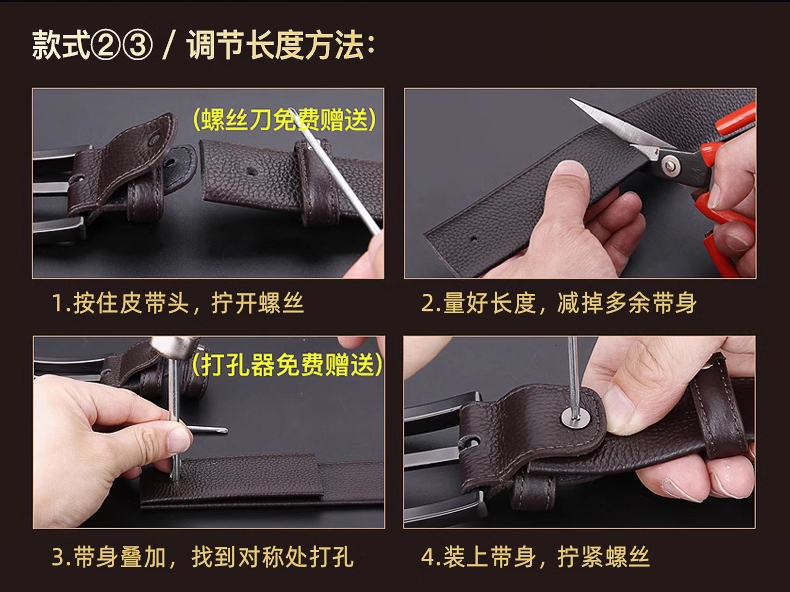 款式②③ / 调节长度方法:

(螺丝刀免费赠送)

1.按住皮带头，拧开螺丝

2.量好长度，减掉多余带身

(打孔器免费赠送)

3.带身叠加，找到对称处打孔

4.装上带身，拧紧螺丝