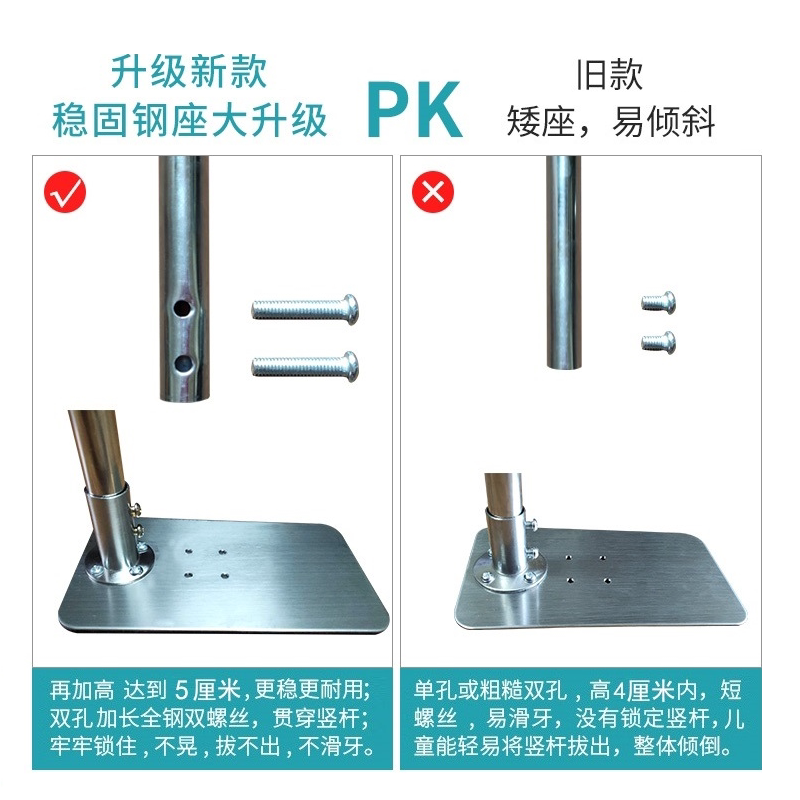 升级新款
稳固钢座大升级

PK

旧款
矮座，易倾斜

再加高 达到 5厘米，更稳更耐用；双孔加长全钢双螺丝，贯穿竖杆；牢牢锁住，不晃，拔不出，不滑牙。

单孔或粗糙双孔，高4厘米内，短螺丝，易滑牙，没有锁定竖杆，儿童能轻易将竖杆拔出，整体倾倒。