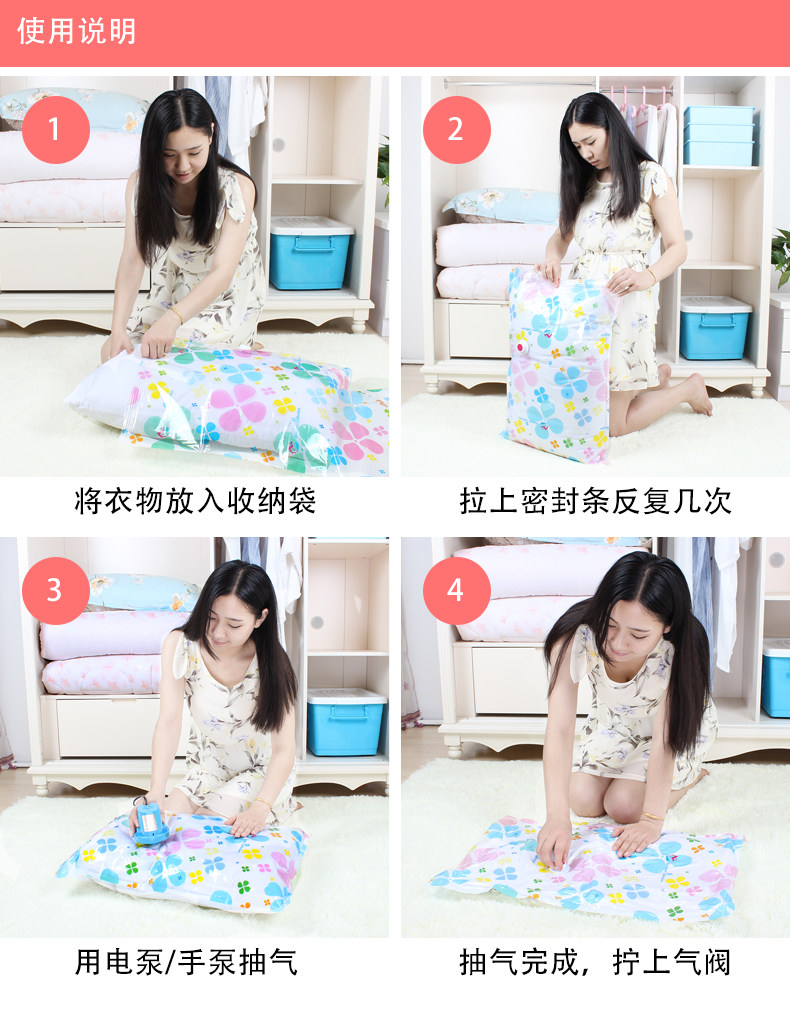 使用说明

1

将衣物放入收纳袋

2

拉上密封条反复几次

3

用电泵/手泵抽气

4

抽气完成，拧上气阀