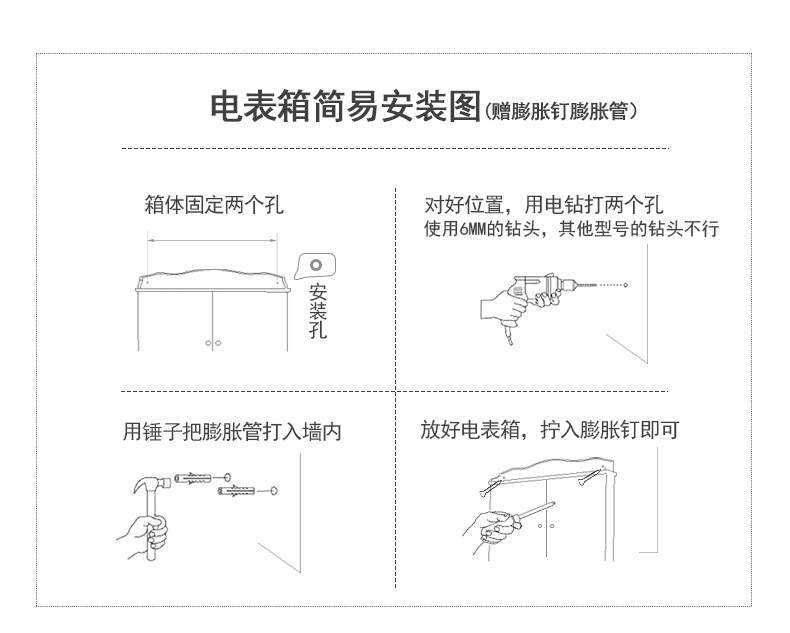 电表箱简易安装图(赠膨胀钉膨胀管)

箱体固定两个孔

安装孔

对好位置，用电钻打两个孔
使用6MM的钻头，其他型号的钻头不行

用锤子把膨胀管打入墙内

放好电表箱，拧入膨胀钉即可