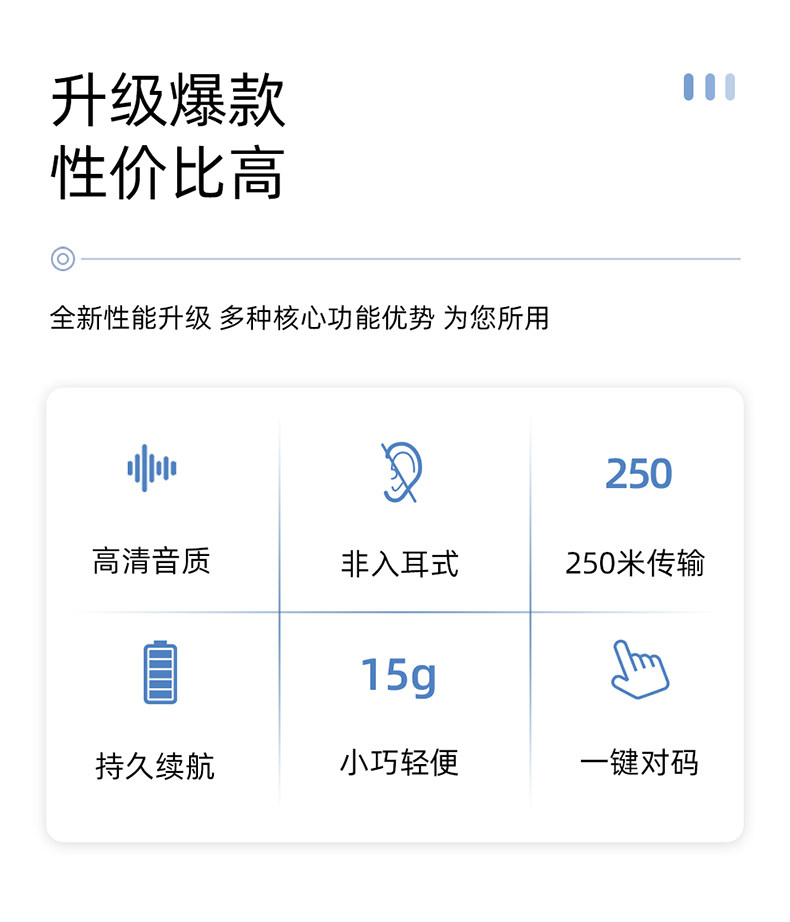 升级爆款
性价比高

全新性能升级 多种核心功能优势 为您所用

高清音质

非入耳式

250
250米传输

持久续航

15g
小巧轻便

一键对码