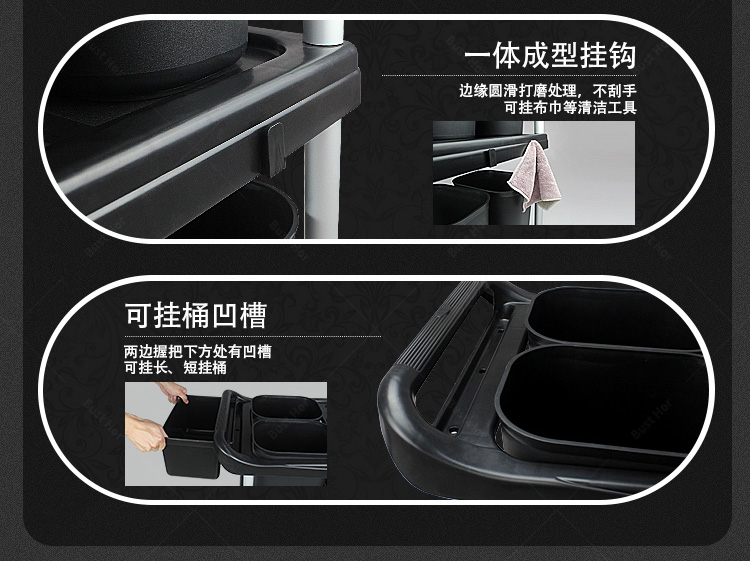 一体成型挂钩

边缘圆滑打磨处理，不刮手
可挂布巾等清洁工具

可挂桶凹槽

两边握把下方处有凹槽
可挂长、短挂桶