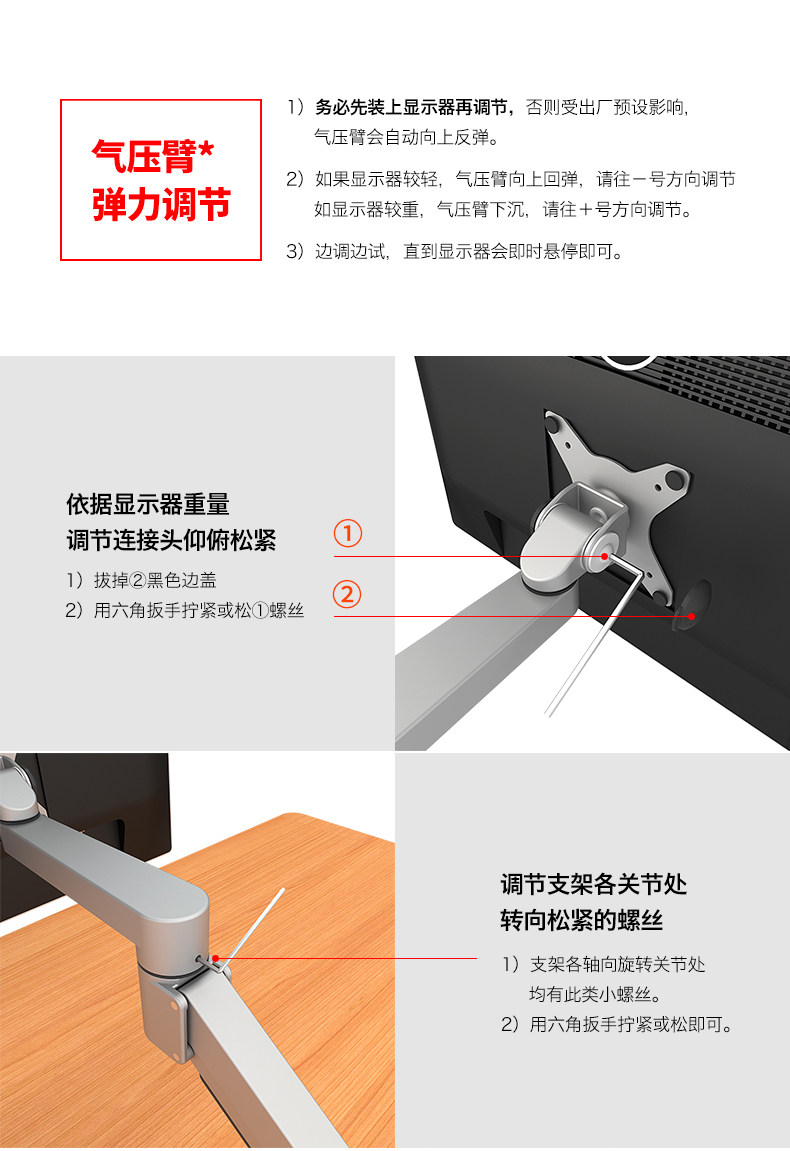 气压臂*
弹力调节

1）务必先装上显示器再调节，否则受出厂预设影响，气压臂会自动向上反弹。

2）如果显示器较轻，气压臂向上回弹，请往－号方向调节
如显示器较重，气压臂下沉，请往＋号方向调节。

3）边调边试，直到显示器会即时悬停即可。

依据显示器重量
调节连接头仰俯松紧

1）拔掉②黑色边盖
2）用六角扳手拧紧或松①螺丝

①
②

调节支架各关节处
转向松紧的螺丝

1）支架各轴向旋转关节处均有此类小螺丝。
2）用六角扳手拧紧或松即可。