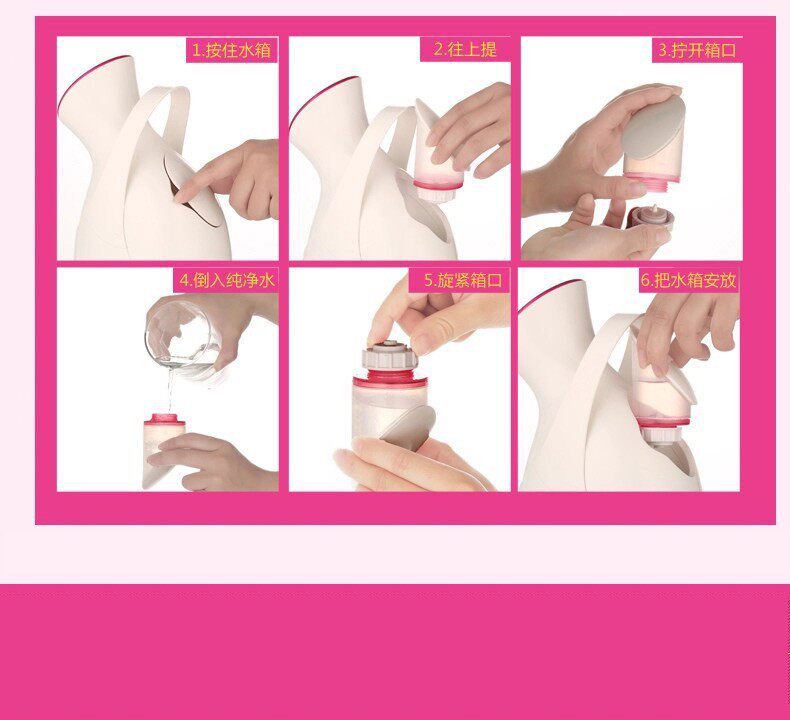 1.按住水箱

2.往上提

3.拧开箱口

4.倒入纯净水

5.旋紧箱口

6.把水箱安放