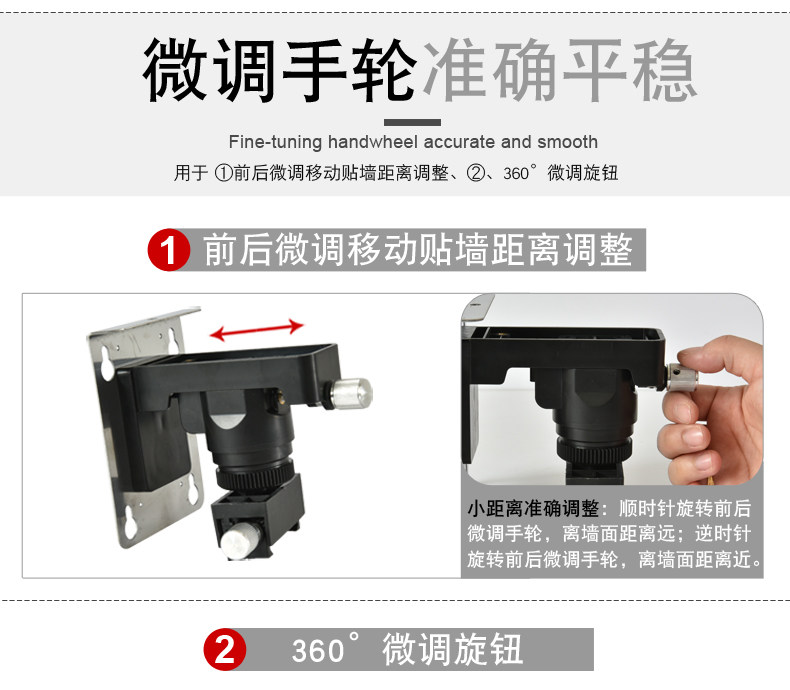 微调手轮准确平稳

Fine-tuning handwheel accurate and smooth

用于 ①前后微调移动贴墙距离调整、②、360°微调旋钮

1 前后微调移动贴墙距离调整

小距离准确调整：顺时针旋转前后微调手轮，离墙面距离远；逆时针旋转前后微调手轮，离墙面距离近。

2 360°微调旋钮