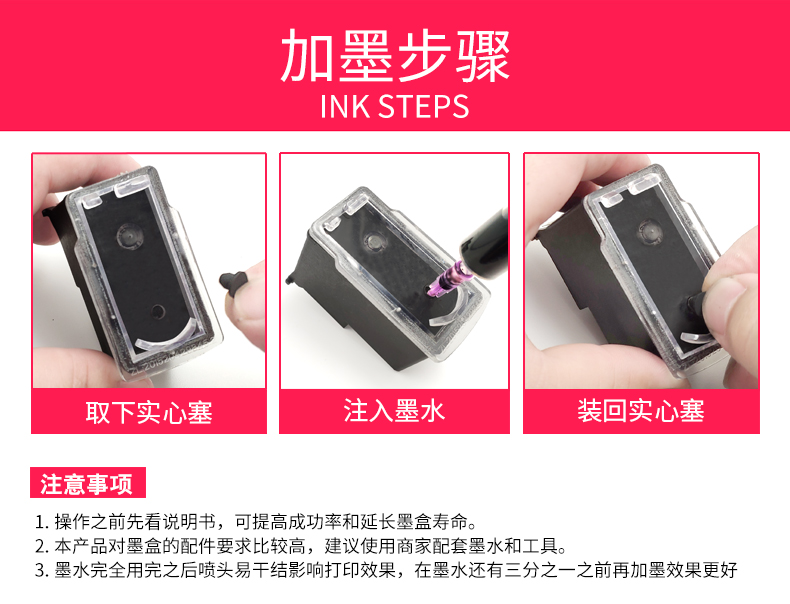 加墨步骤
INK STEPS

取下实心塞

注入墨水

装回实心塞

注意事项

1. 操作之前先看说明书，可提高成功率和延长墨盒寿命。
2. 本产品对墨盒的配件要求比较高，建议使用商家配套墨水和工具。
3. 墨水完全用完之后喷头易干结影响打印效果，在墨水还有三分之一之前再加墨效果更好