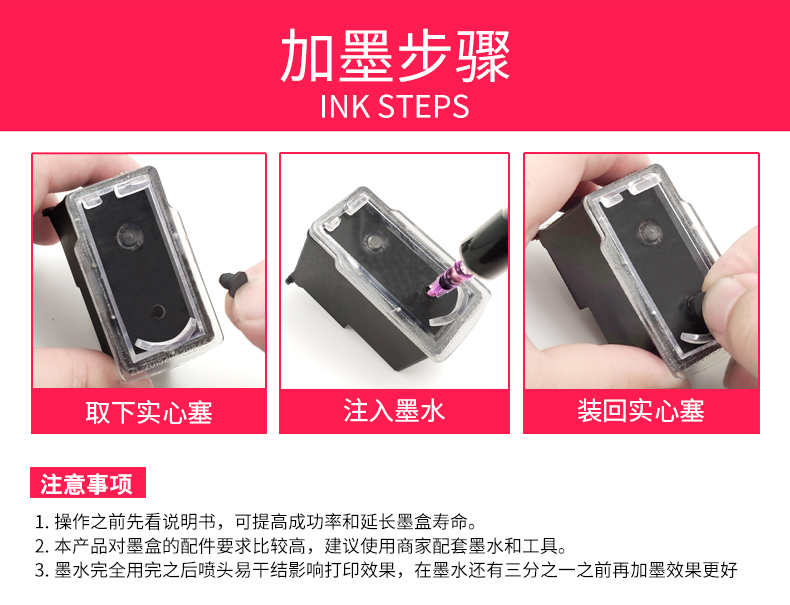 加墨步骤
INK STEPS

取下实心塞

注入墨水

装回实心塞

注意事项

1. 操作之前先看说明书，可提高成功率和延长墨盒寿命。
2. 本产品对墨盒的配件要求比较高，建议使用商家配套墨水和工具。
3. 墨水完全用完之后喷头易干结影响打印效果，在墨水还有三分之一之前再加墨效果更好