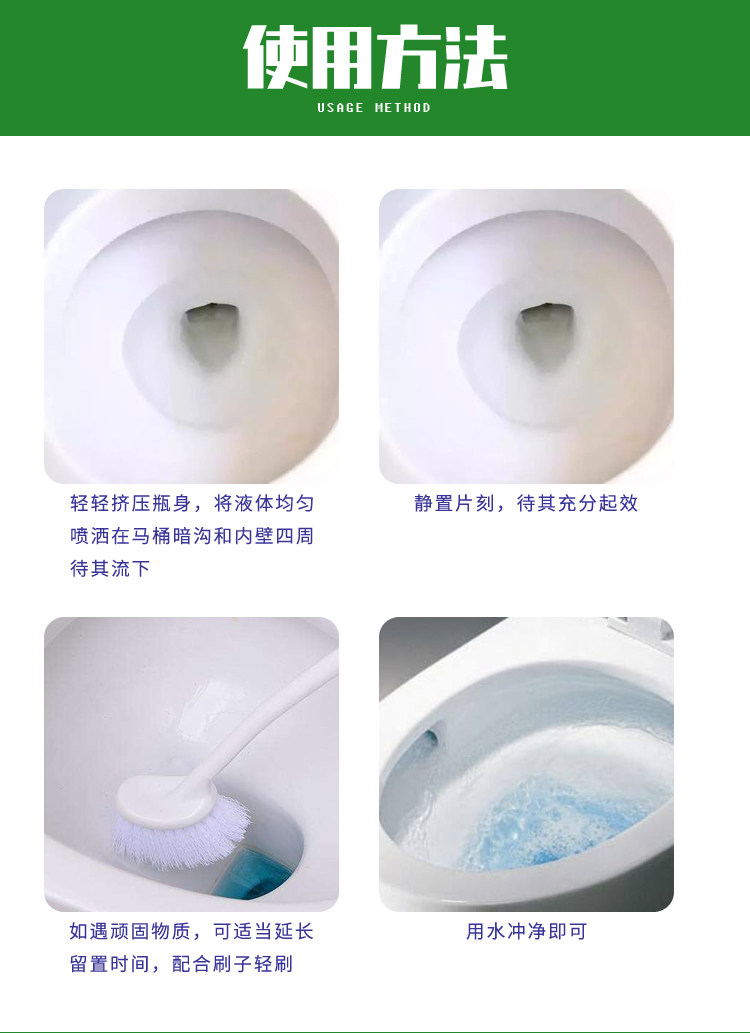 使用方法
USAGE METHOD

轻轻挤压瓶身，将液体均匀喷洒在马桶暗沟和内壁四周待其流下

静置片刻，待其充分起效

如遇顽固物质，可适当延长留置时间，配合刷子轻刷

用水冲净即可