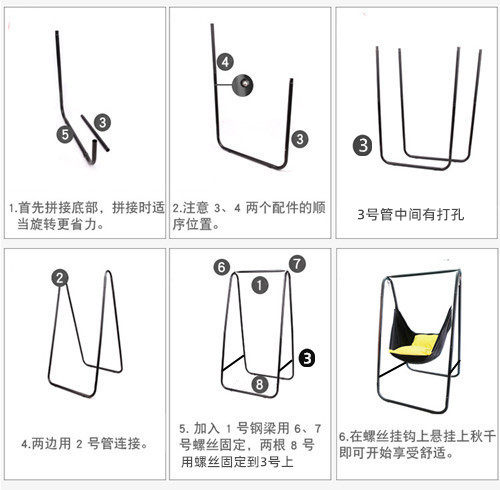 5
3
1.首先拼接底部，拼接时适当旋转更省力。

4
3
2.注意 3、4 两个配件的顺序位置。

3
3号管中间有打孔

2
4.两边用 2 号管连接。

6
7
1
3
8
5. 加入 1 号钢梁用 6、7 号螺丝固定，两根 8 号用螺丝固定到3号上

6.在螺丝挂钩上悬挂上秋千即可开始享受舒适。