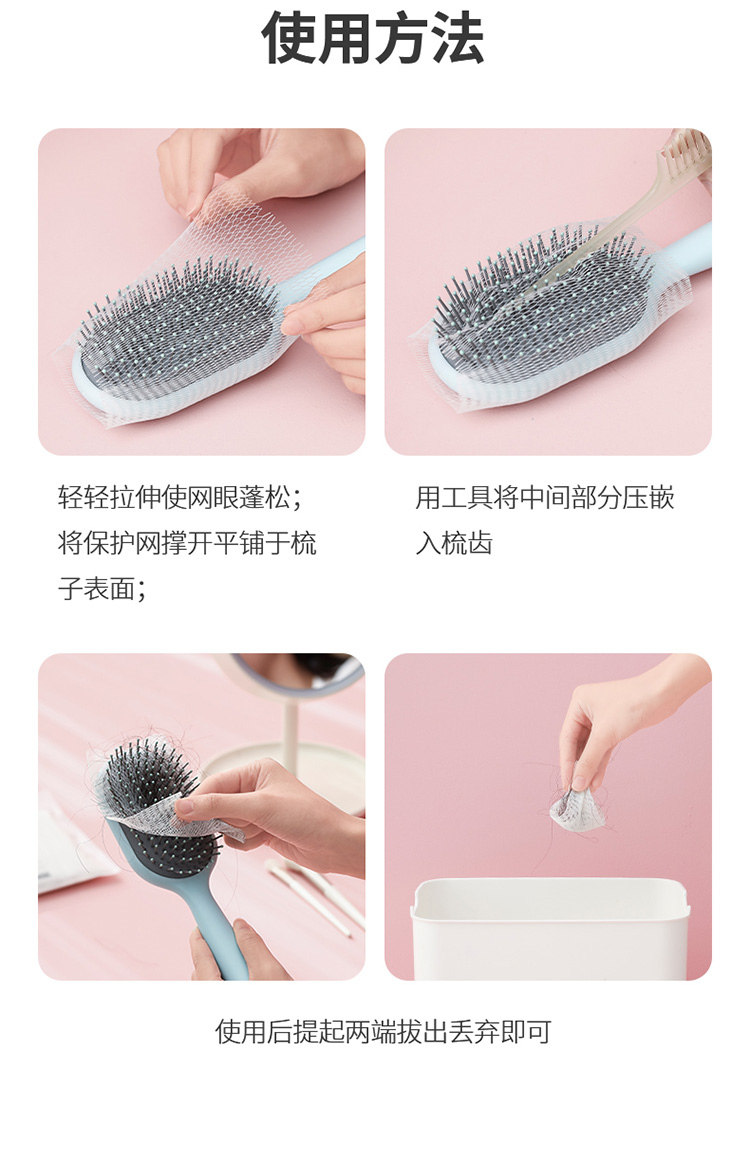 使用方法

轻轻拉伸使网眼蓬松；将保护网撑开平铺于梳子表面；

用工具将中间部分压嵌入梳齿

使用后提起两端拔出丢弃即可