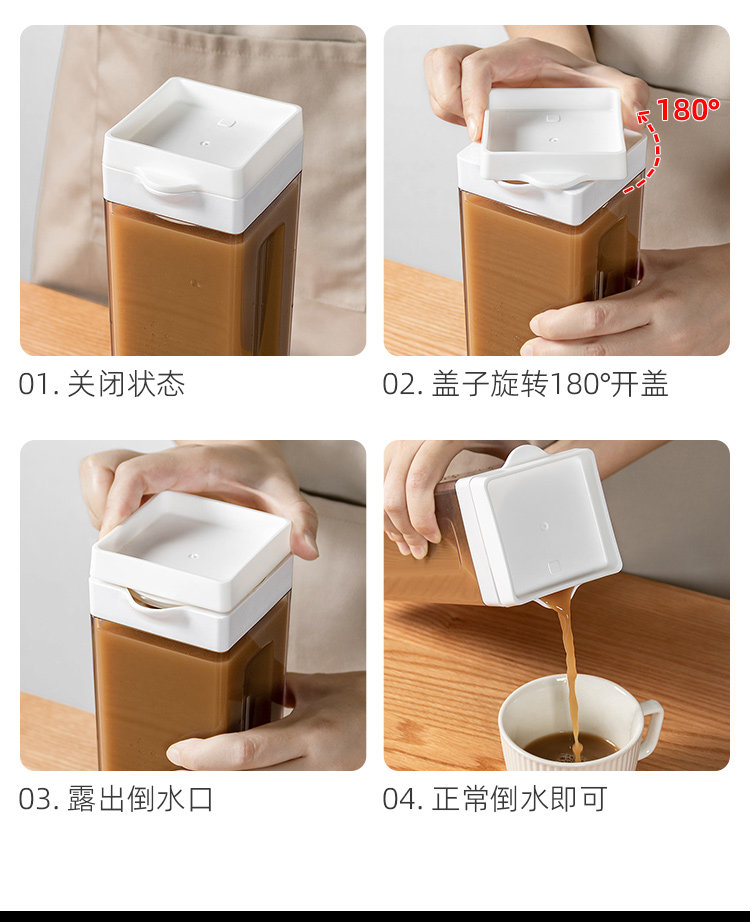 01. 关闭状态

180°

02. 盖子旋转180°开盖

03. 露出倒水口

04. 正常倒水即可