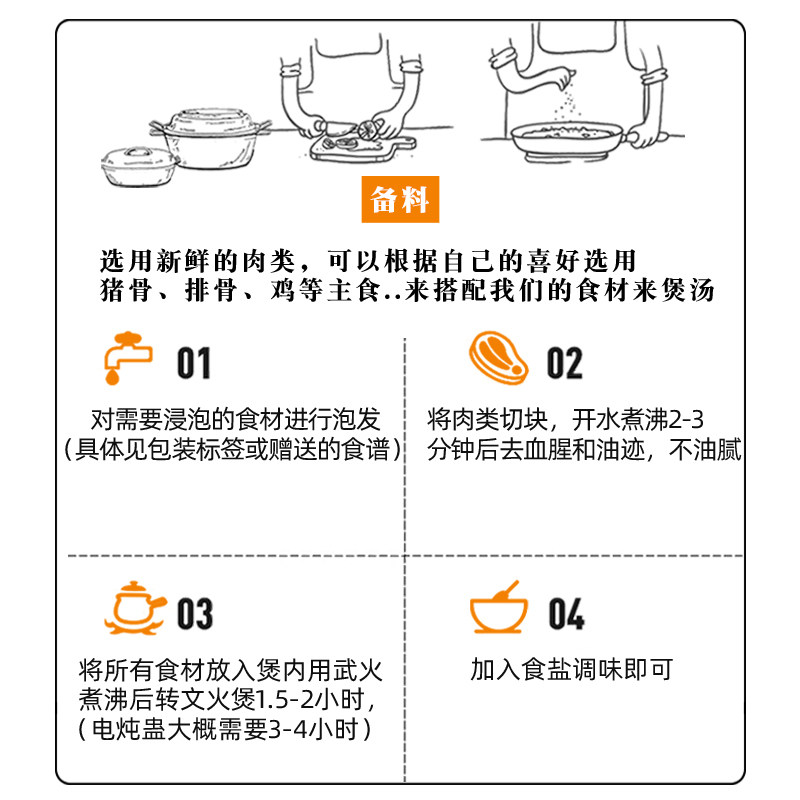 备料

选用新鲜的肉类，可以根据自己的喜好选用猪骨、排骨、鸡等主食..来搭配我们的食材来煲汤

01

对需要浸泡的食材进行泡发（具体见包装标签或赠送的食谱）

02

将肉类切块，开水煮沸2-3分钟后去血腥和油迹，不油腻

03

将所有食材放入煲内用武火煮沸后转文火煲1.5-2小时，（电炖盅大概需要3-4小时）

04

加入食盐调味即可