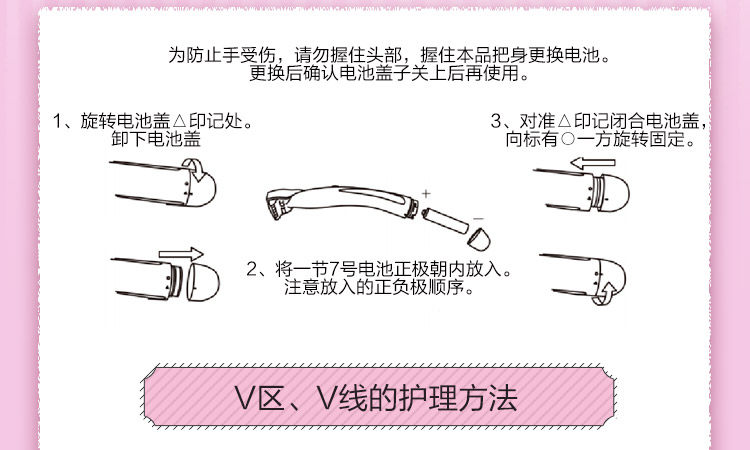 为防止手受伤，请勿握住头部，握住本品把身更换电池。
更换后确认电池盖子关上后再使用。

1、旋转电池盖△印记处。
卸下电池盖

+

−

2、将一节7号电池正极朝内放入。
注意放入的正负极顺序。

3、对准△印记闭合电池盖，
向标有○一方旋转固定。

V区、V线的护理方法