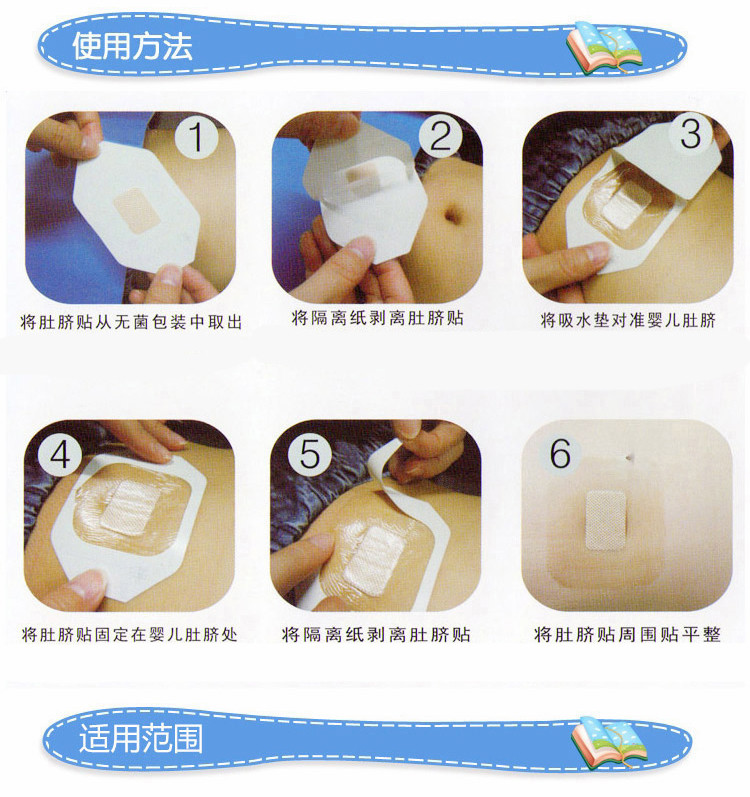 使用方法

1
将肚脐贴从无菌包装中取出

2
将隔离纸剥离肚脐贴

3
将吸水垫对准婴儿肚脐

4
将肚脐贴固定在婴儿肚脐处

5
将隔离纸剥离肚脐贴

6
将肚脐贴周围贴平整

适用范围