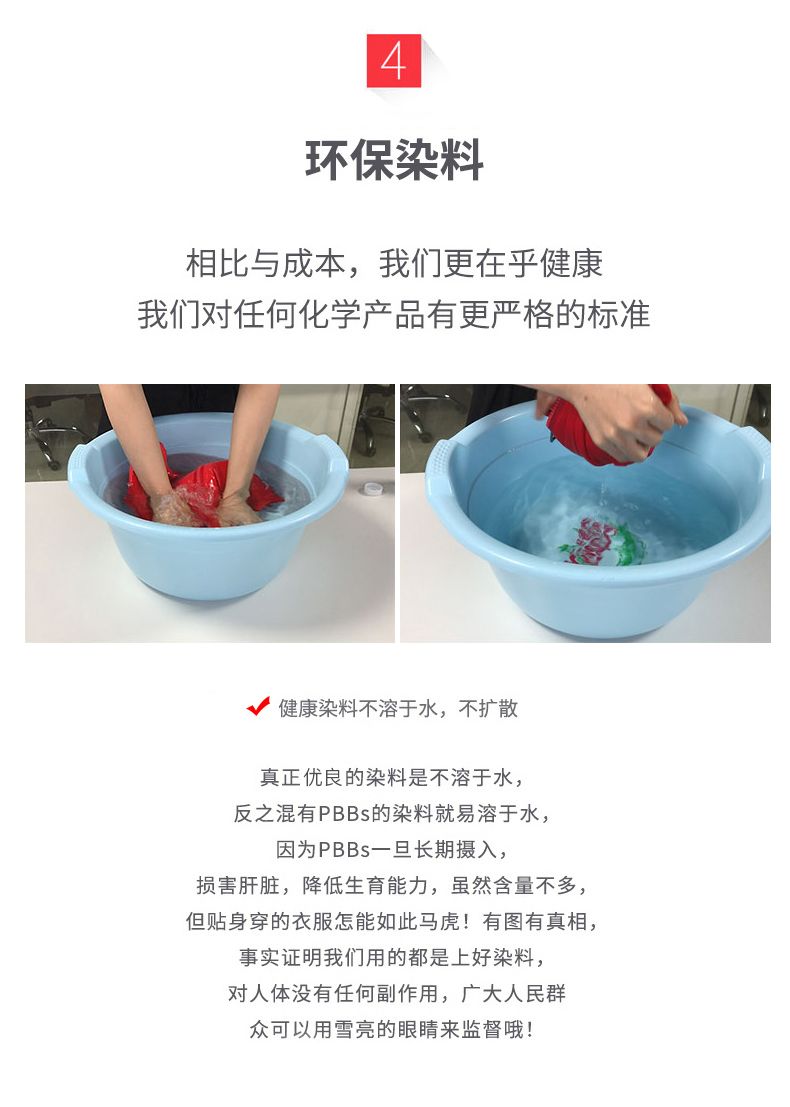 4

环保染料

相比与成本，我们更在乎健康
我们对任何化学产品有更严格的标准

健康染料不溶于水，不扩散

真正优良的染料是不溶于水，
反之混有PBBs的染料就易溶于水，
因为PBBs一旦长期摄入，
损害肝脏，降低生育能力，虽然含量不多，
但贴身穿的衣服怎能如此马虎！有图有真相，
事实证明我们用的都是上好染料，
对人体没有任何副作用，广大人民群
众可以用雪亮的眼睛来监督哦！