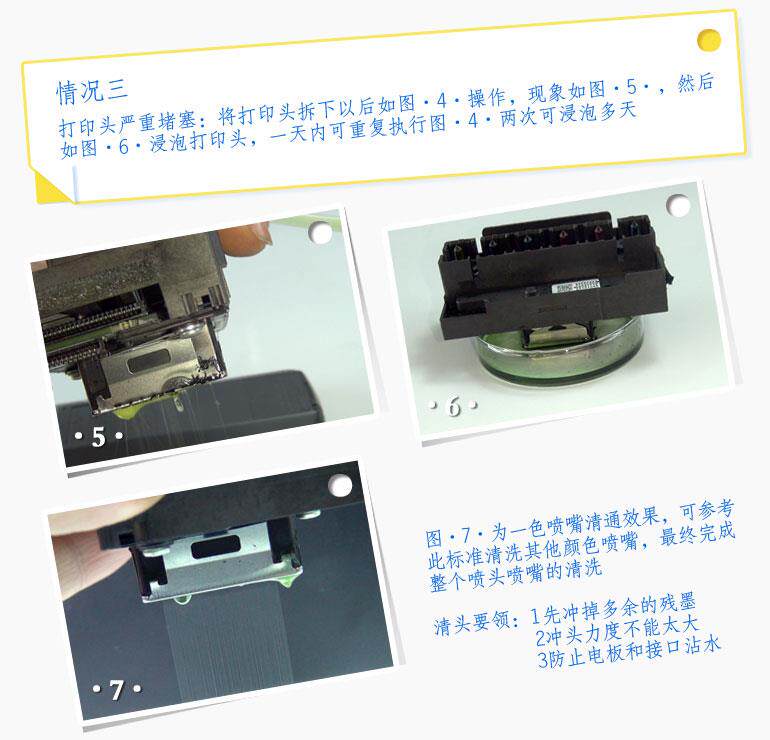 情况三

打印头严重堵塞：将打印头拆下以后如图·4·操作，现象如图·5·，然后如图·6·浸泡打印头，一天内可重复执行图·4·两次可浸泡多天

·5·

·6·

·7·

图·7·为一色喷嘴清通效果，可参考此标准清洗其他颜色喷嘴，最终完成整个喷头喷嘴的清洗

清头要领：1先冲掉多余的残墨
2冲头力度不能太大
3防止电板和接口沾水