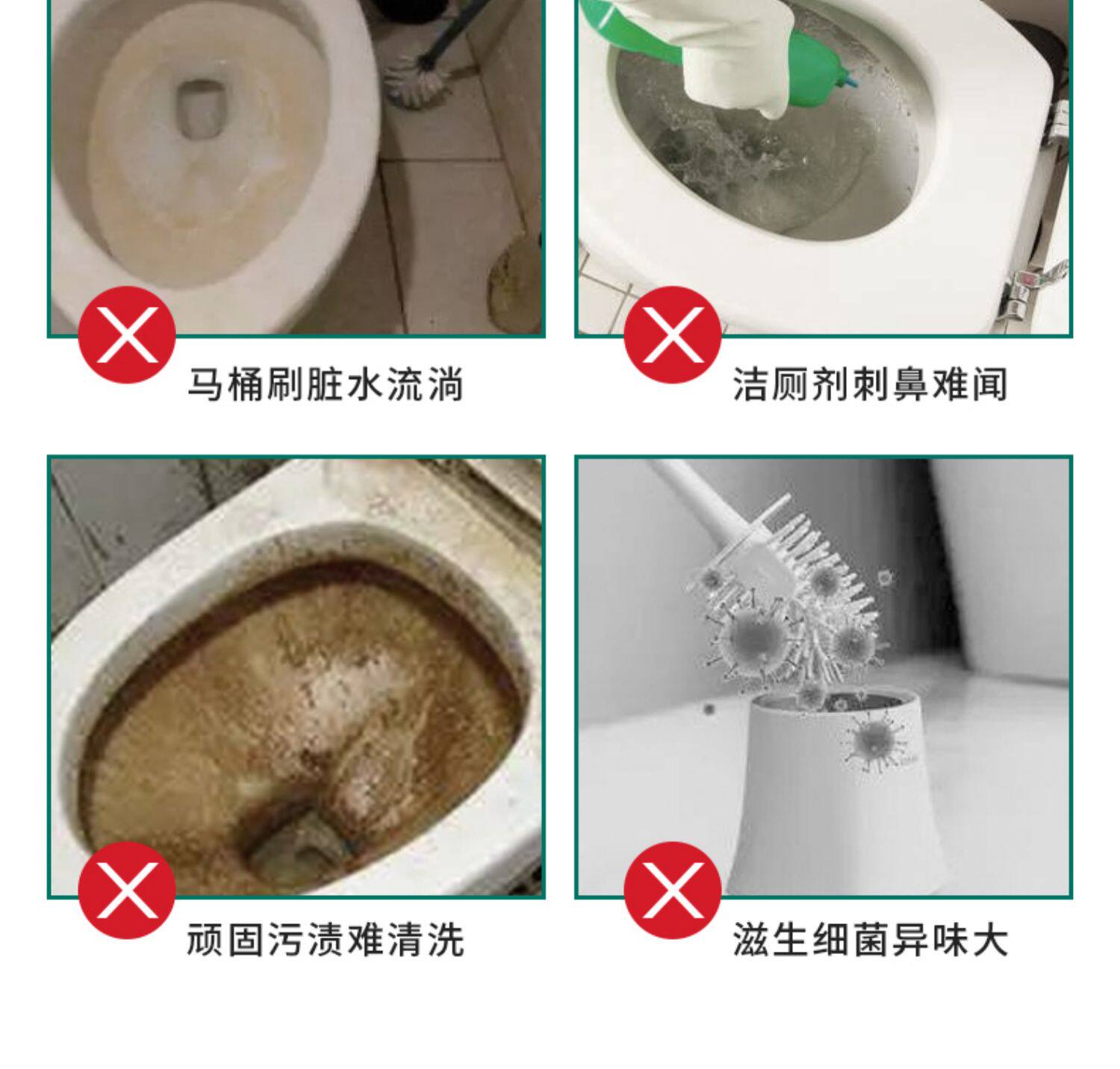 马桶刷脏水流淌

洁厕剂刺鼻难闻

顽固污渍难清洗

滋生细菌异味大