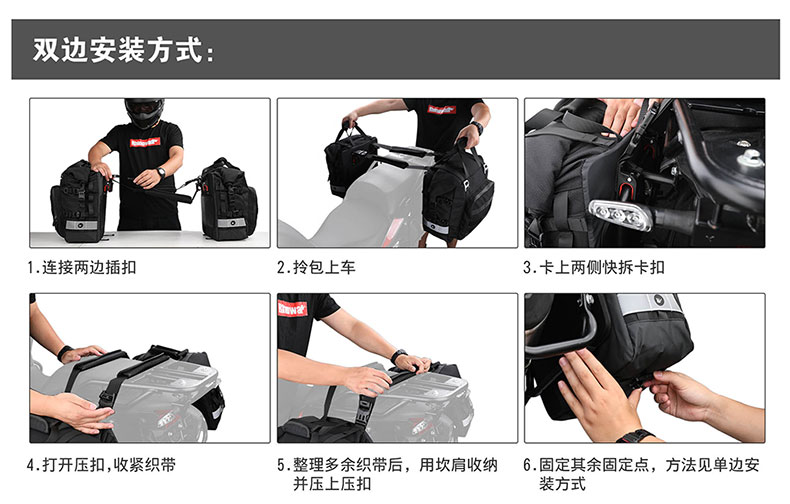 双边安装方式:

1.连接两边插扣

2.拎包上车

3.卡上两侧快拆卡扣

4.打开压扣,收紧织带

5.整理多余织带后，用坎肩收纳并压上压扣

6.固定其余固定点，方法见单边安装方式