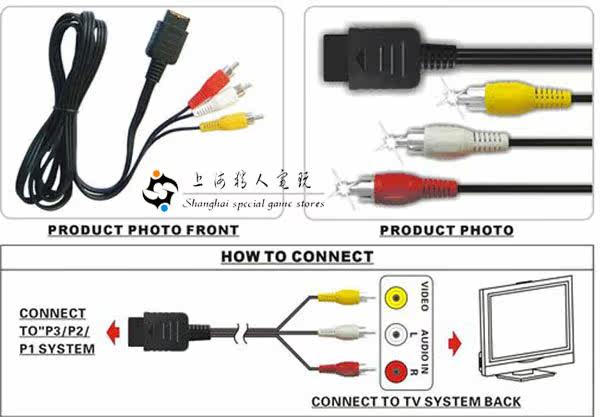 上海特人電玩
Shanghai special game stores

PRODUCT PHOTO FRONT

PRODUCT PHOTO

HOW TO CONNECT

CONNECT TO"P3/P2/ P1 SYSTEM

VIDEO

AUDIO IN
L

R

CONNECT TO TV SYSTEM BACK