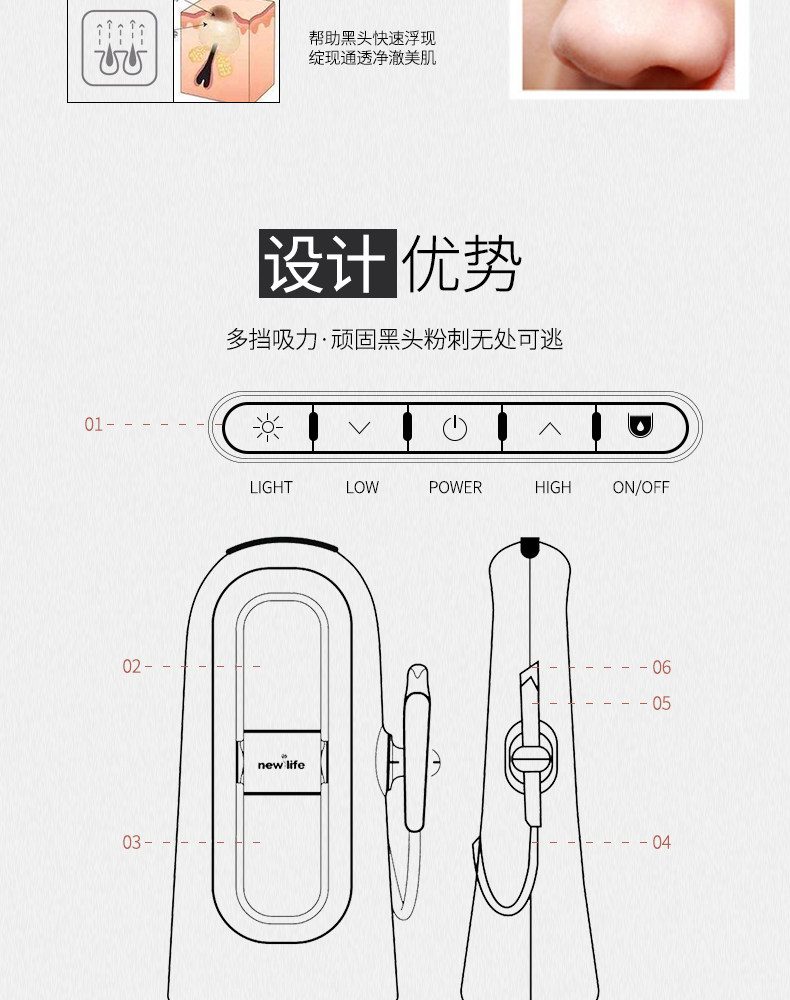 帮助黑头快速浮现
绽现通透净澈美肌

设计优势

多挡吸力·顽固黑头粉刺无处可逃

01

LIGHT LOW POWER HIGH ON/OFF

02

new life

03

06

05

04