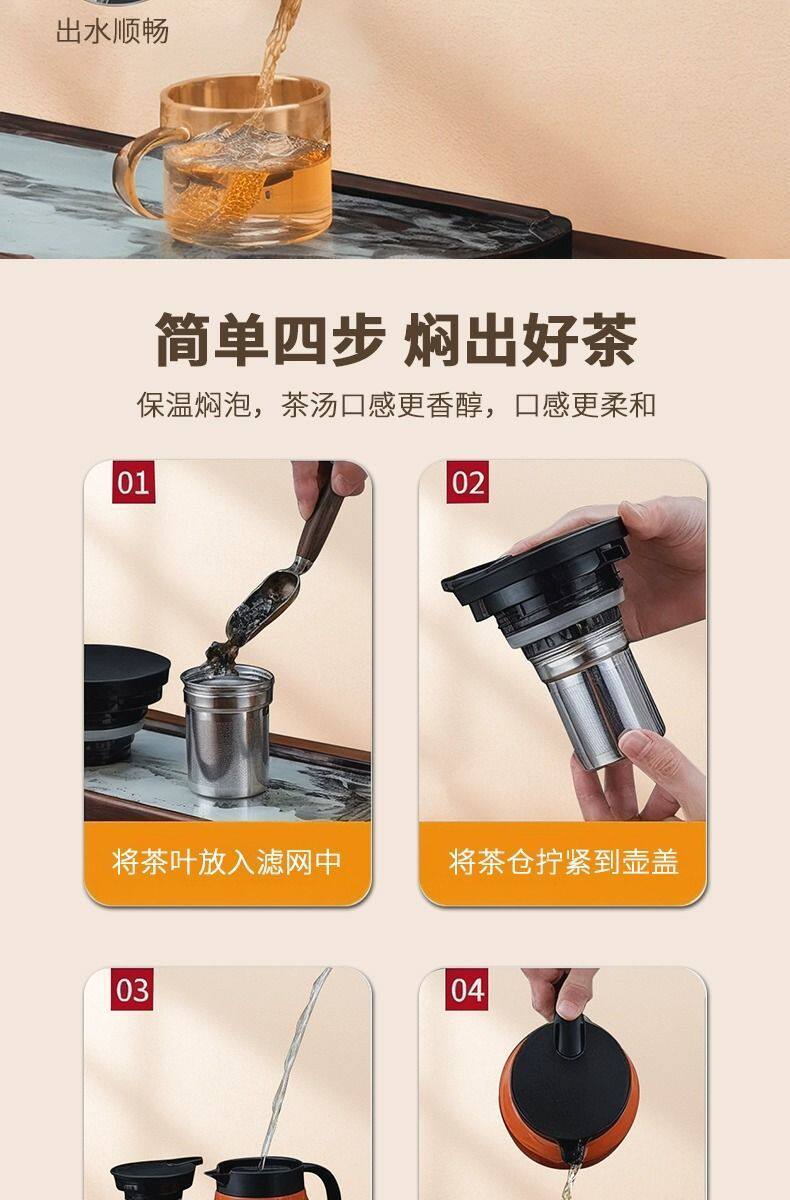 出水顺畅

简单四步 焖出好茶

保温焖泡，茶汤口感更香醇，口感更柔和

01

将茶叶放入滤网中

02

将茶仓拧紧到壶盖

03

04