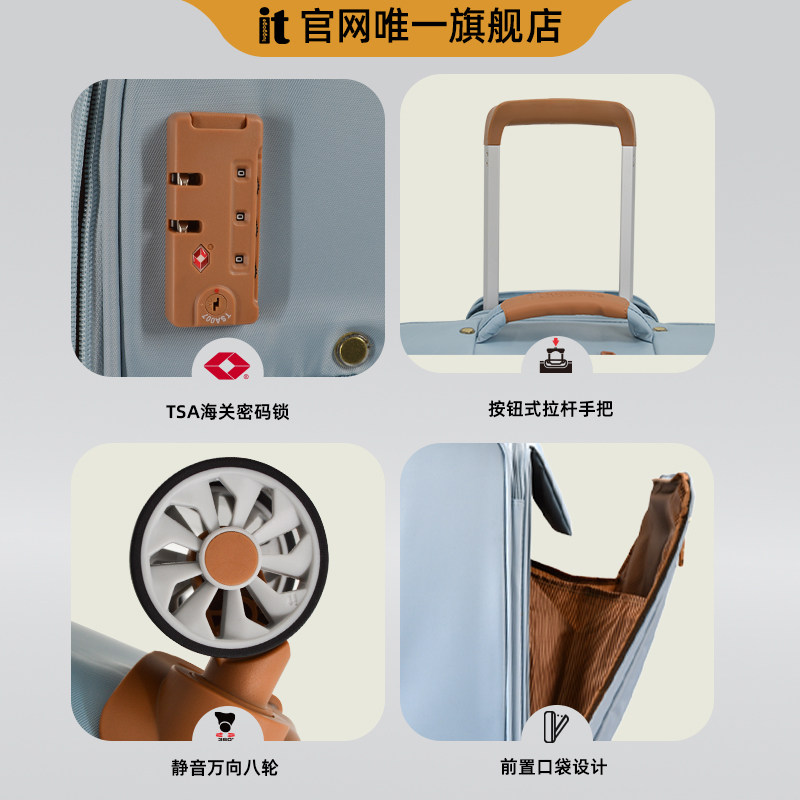 it 官网唯一旗舰店

TSA007

TSA海关密码锁

按钮式拉杆手把

360°

静音万向八轮

前置口袋设计