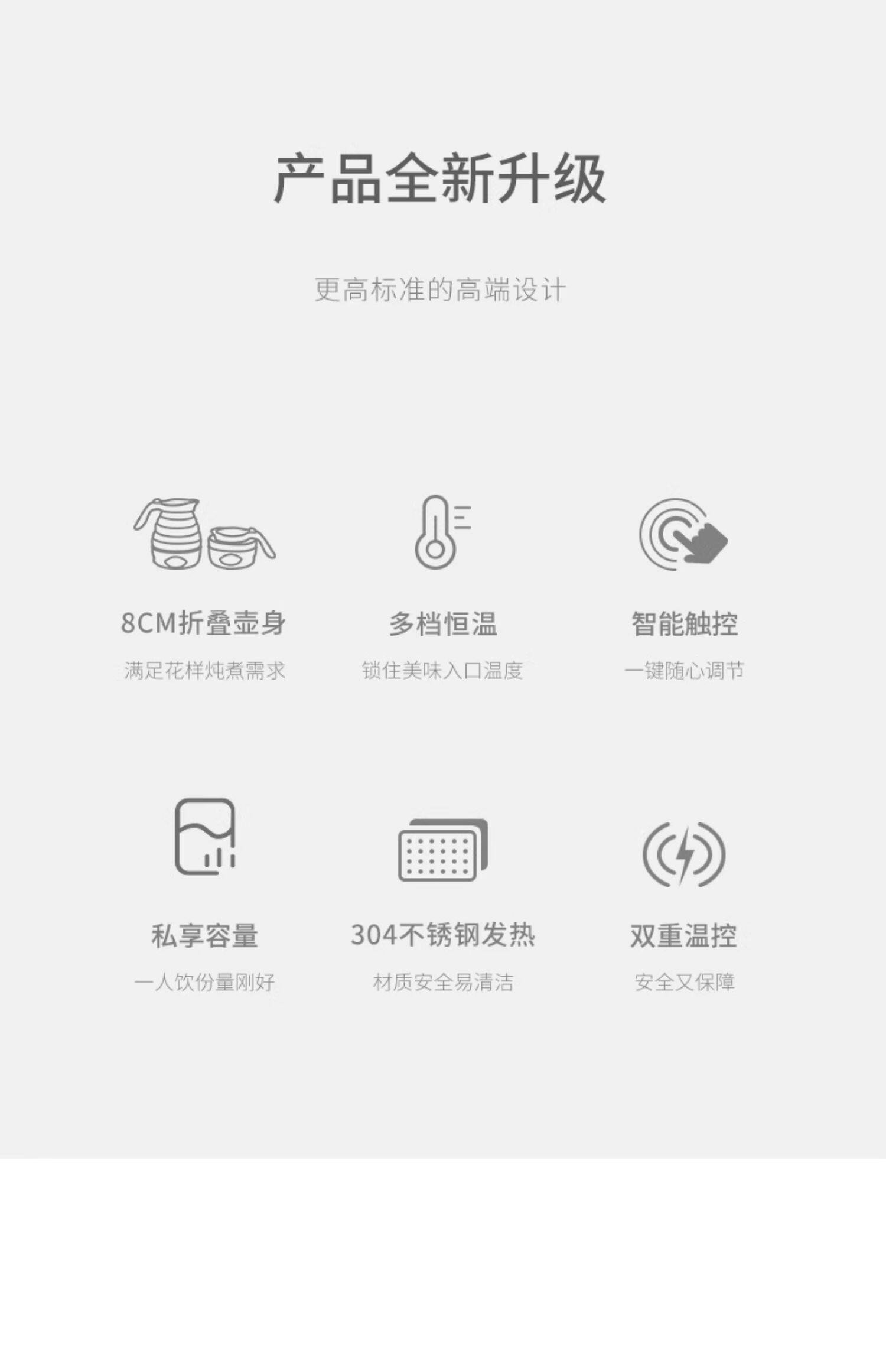 产品全新升级

更高标准的高端设计

8CM折叠壶身

满足花样炖煮需求

多档恒温

锁住美味入口温度

智能触控

一键随心调节

私享容量

一人饮份量刚好

304不锈钢发热

材质安全易清洁

双重温控

安全又保障