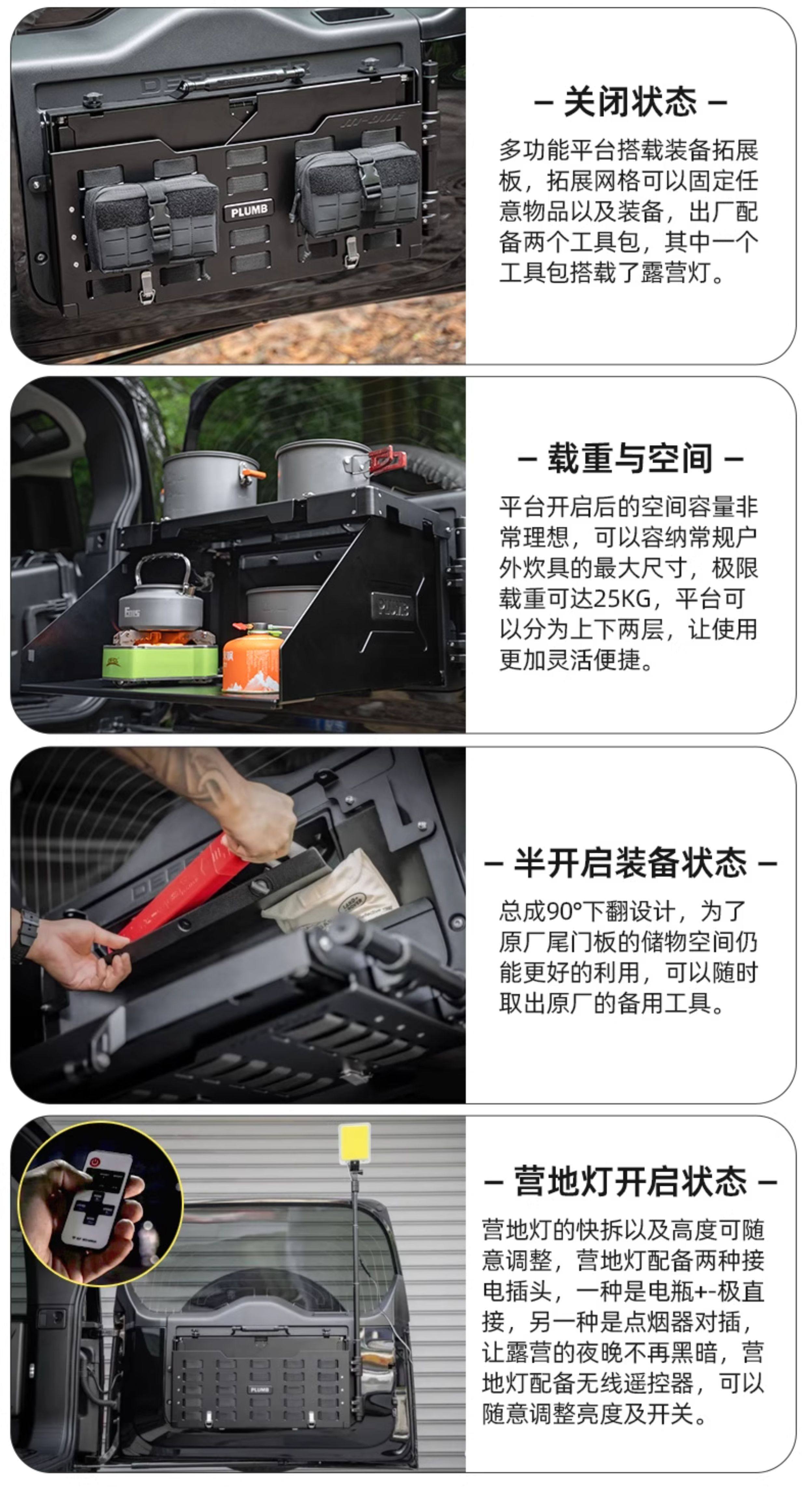 PLUMB

– 关闭状态 –

多功能平台搭载装备拓展板，拓展网格可以固定任意物品以及装备，出厂配备两个工具包，其中一个工具包搭载了露营灯。

PLUMB

– 载重与空间 –

平台开启后的空间容量非常理想，可以容纳常规户外炊具的最大尺寸，极限载重可达25KG，平台可以分为上下两层，让使用更加灵活便捷。

– 半开启装备状态 –

总成90°下翻设计，为了原厂尾门板的储物空间仍能更好的利用，可以随时取出原厂的备用工具。

PLUMB

– 营地灯开启状态 –

营地灯的快拆以及高度可随意调整，营地灯配备两种接电插头，一种是电瓶+-极直接，另一种是点烟器对插，让露营的夜晚不再黑暗，营地灯配备无线遥控器，可以随意调整亮度及开关。