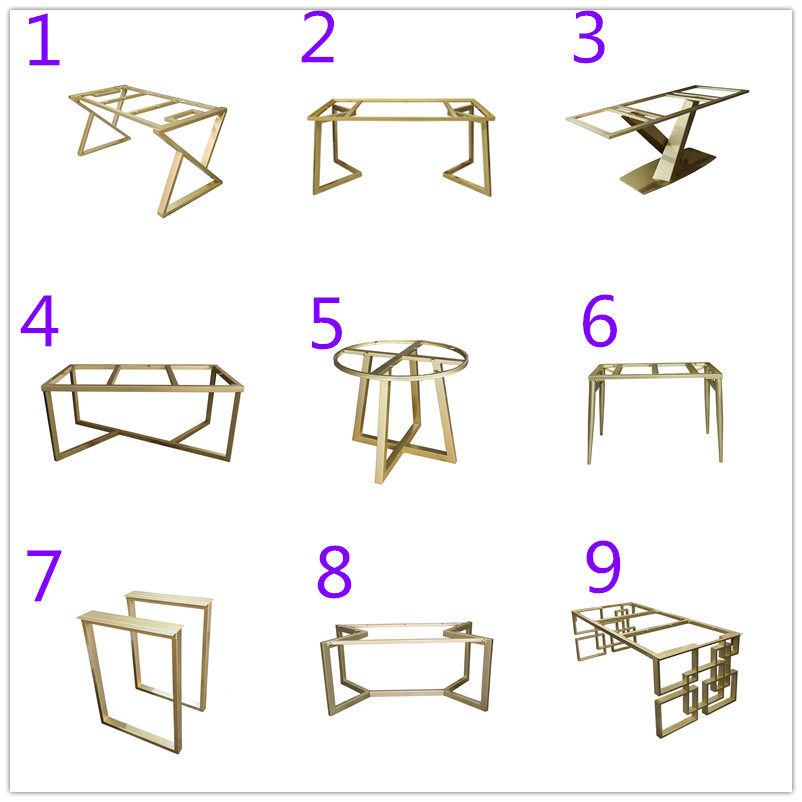 1
2
3
4
5
6
7
8
9